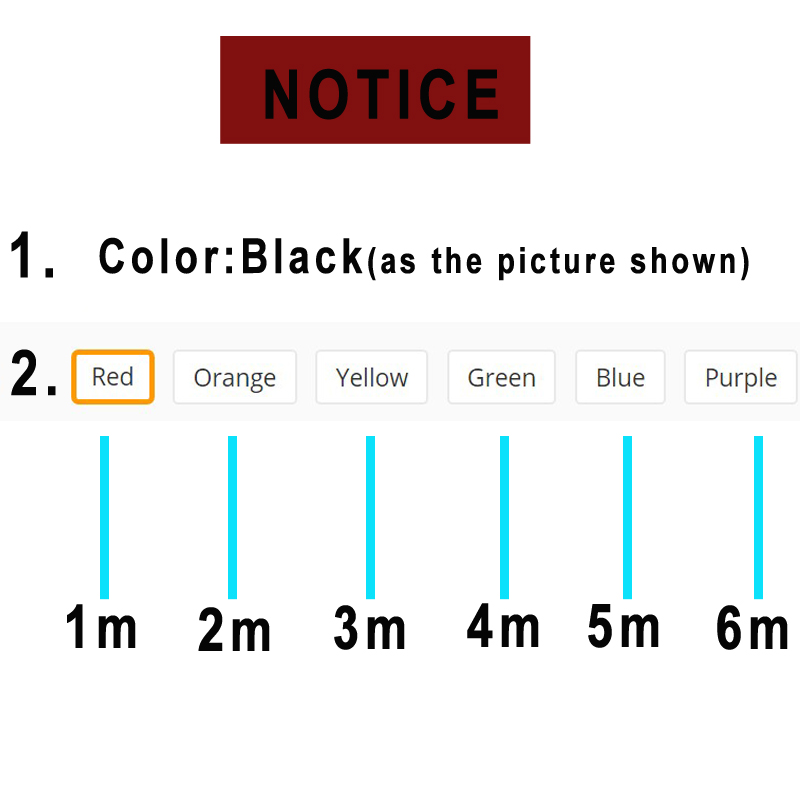 NOTICE

1. Color:Black(as the picture shown)

2. Red Orange Yellow Green Blue Purple

1m 2m 3m 4m 5m 6m