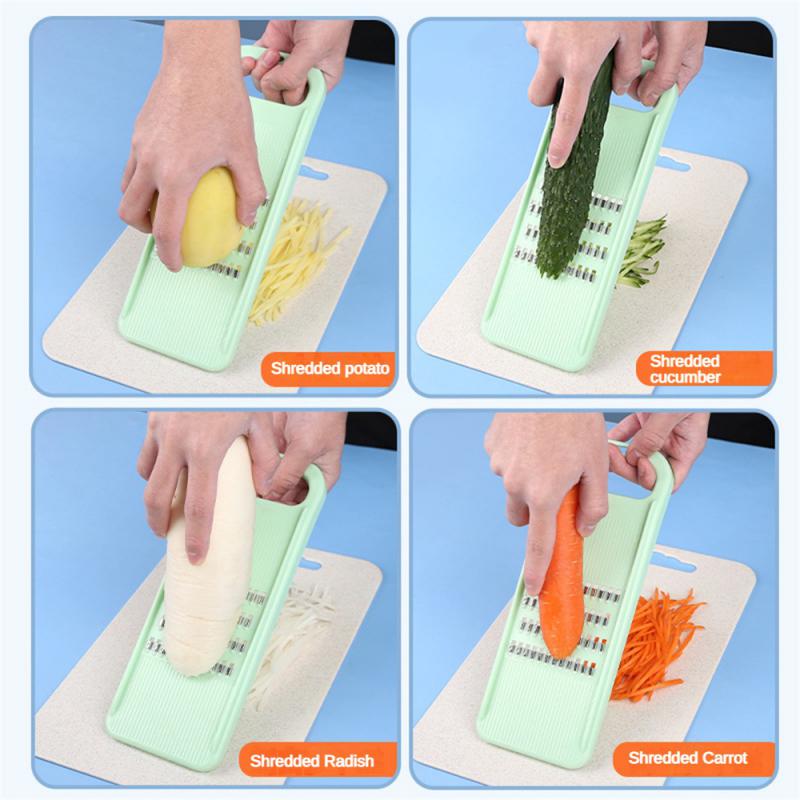 Shredded potato

Shredded cucumber

Shredded Radish

Shredded Carrot