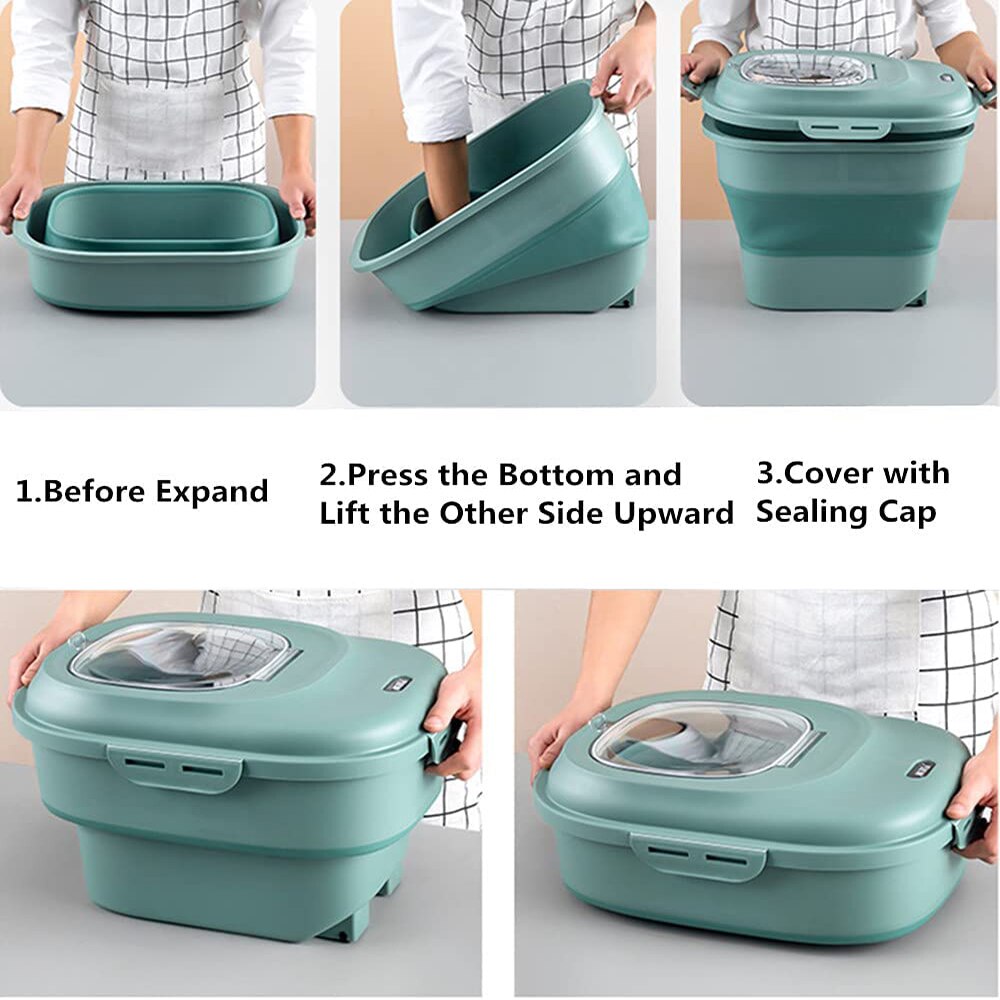 1.Before Expand

2.Press the Bottom and Lift the Other Side Upward

3.Cover with Sealing Cap