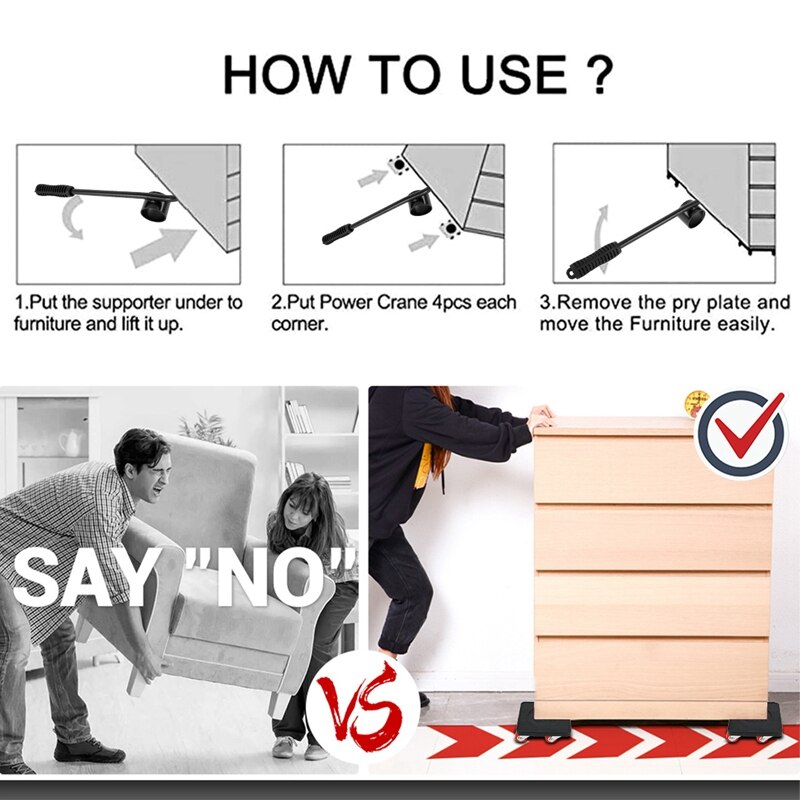 HOW TO USE ?

1.Put the supporter under to furniture and lift it up.

2.Put Power Crane 4pcs each corner.

3.Remove the pry plate and move the Furniture easily.

SAY "NO"

VS