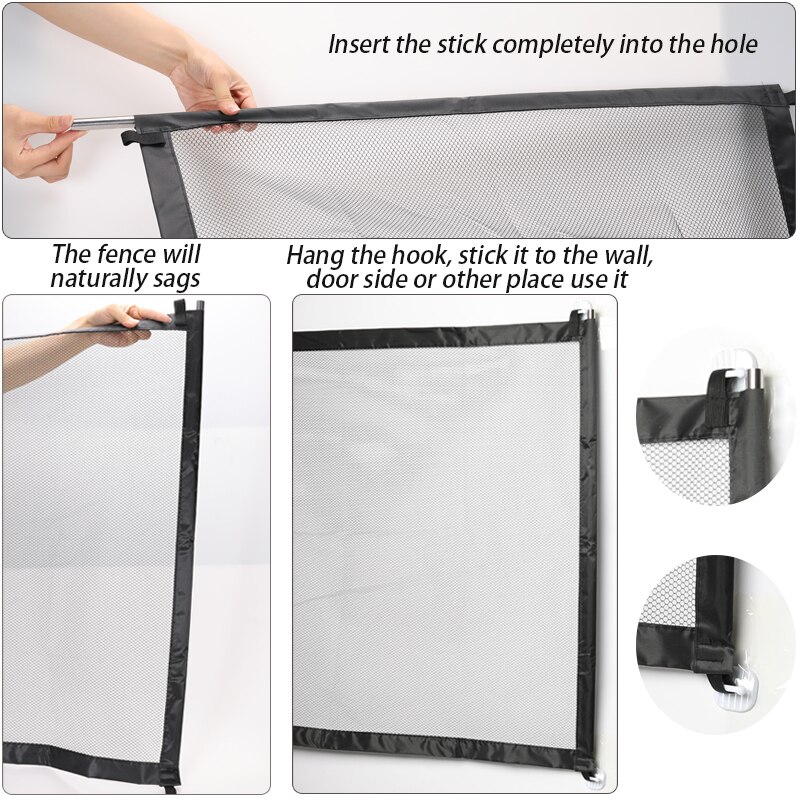 Insert the stick completely into the hole

The fence will naturally sags

Hang the hook, stick it to the wall, door side or other place use it