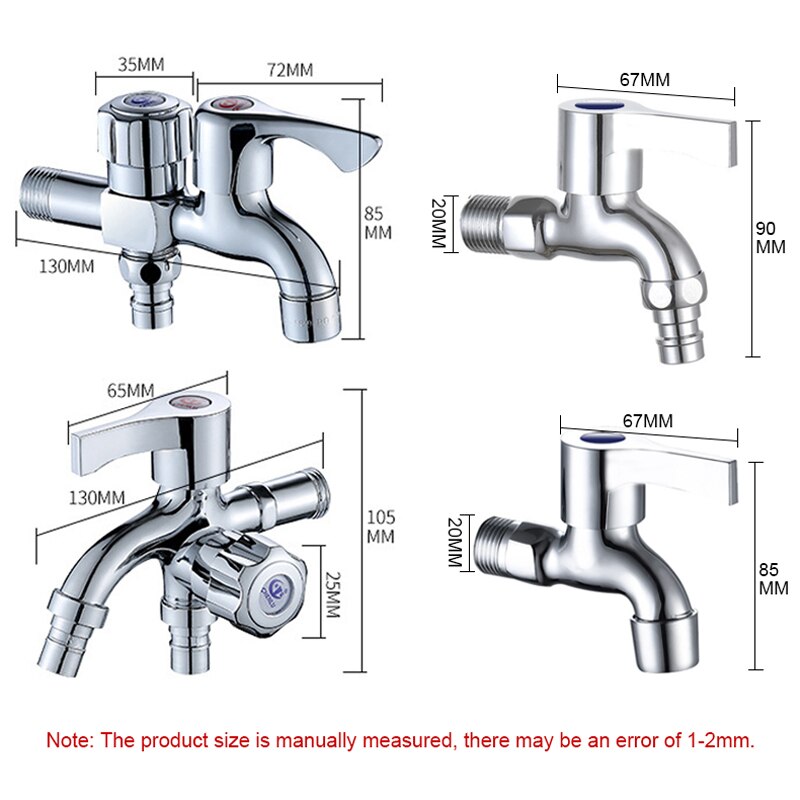 35MM
72MM
85 MM
130MM

67MM
20MM
90 MM

65MM
130MM
105 MM
25MM

67MM
20MM
85 MM

Note: The product size is manually measured, there may be an error of 1-2mm.