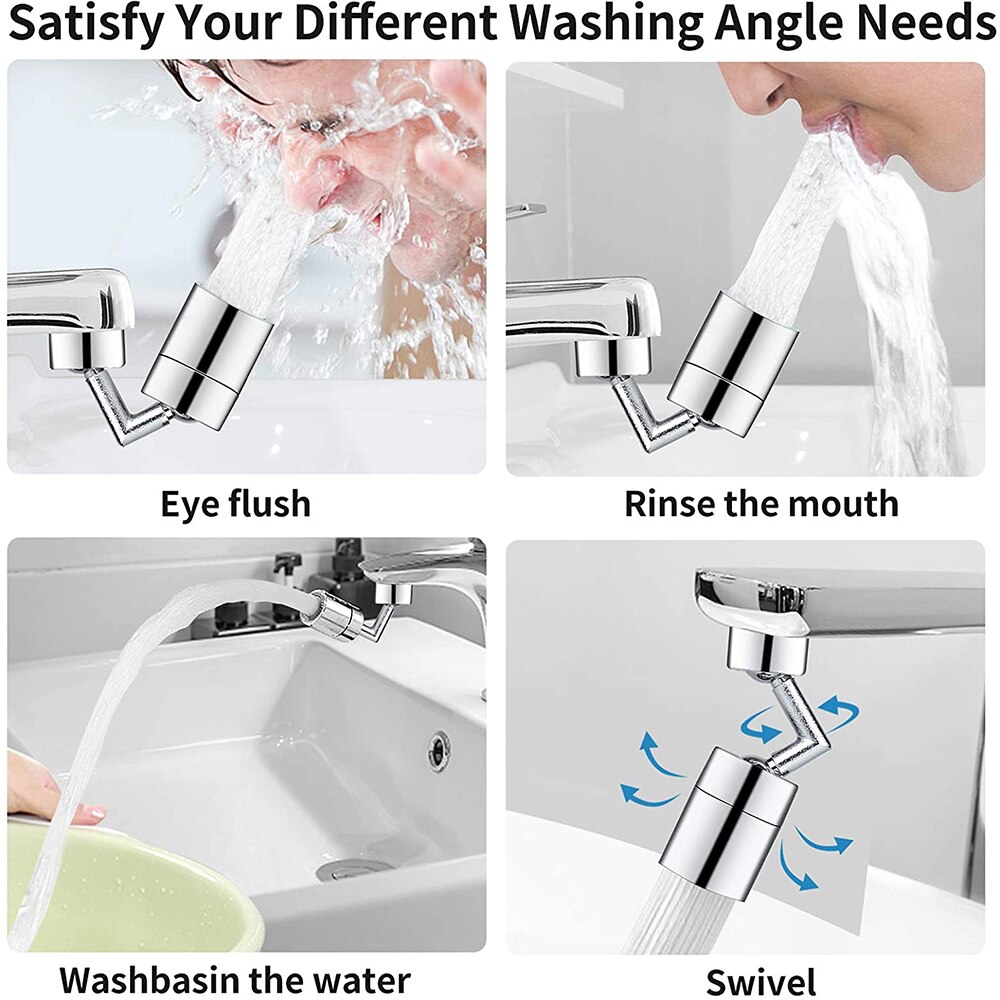 Satisfy Your Different Washing Angle Needs

Eye flush

Rinse the mouth

Washbasin the water

Swivel