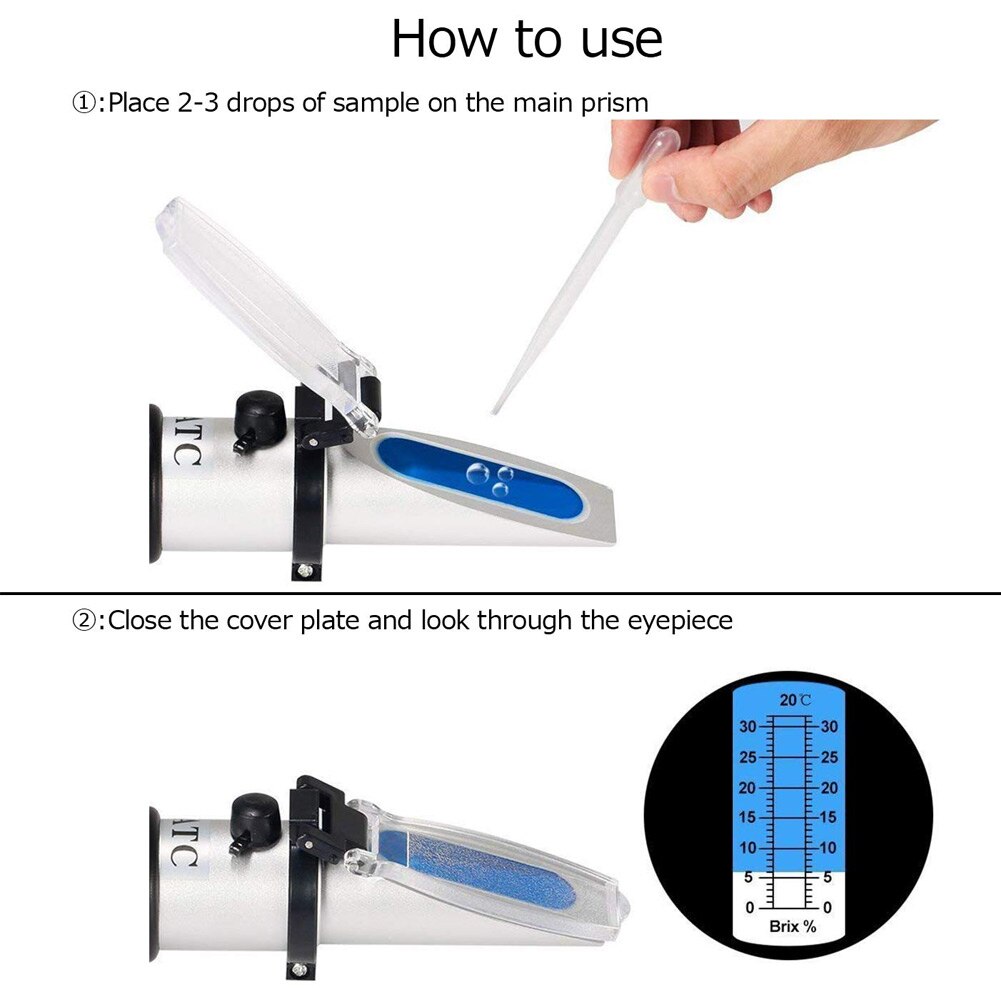 How to use

①:Place 2-3 drops of sample on the main prism

ATC

②:Close the cover plate and look through the eyepiece

ATC

20℃
30 30
25 25
20 20
15 15
10 10
5 5
0 0
Brix %