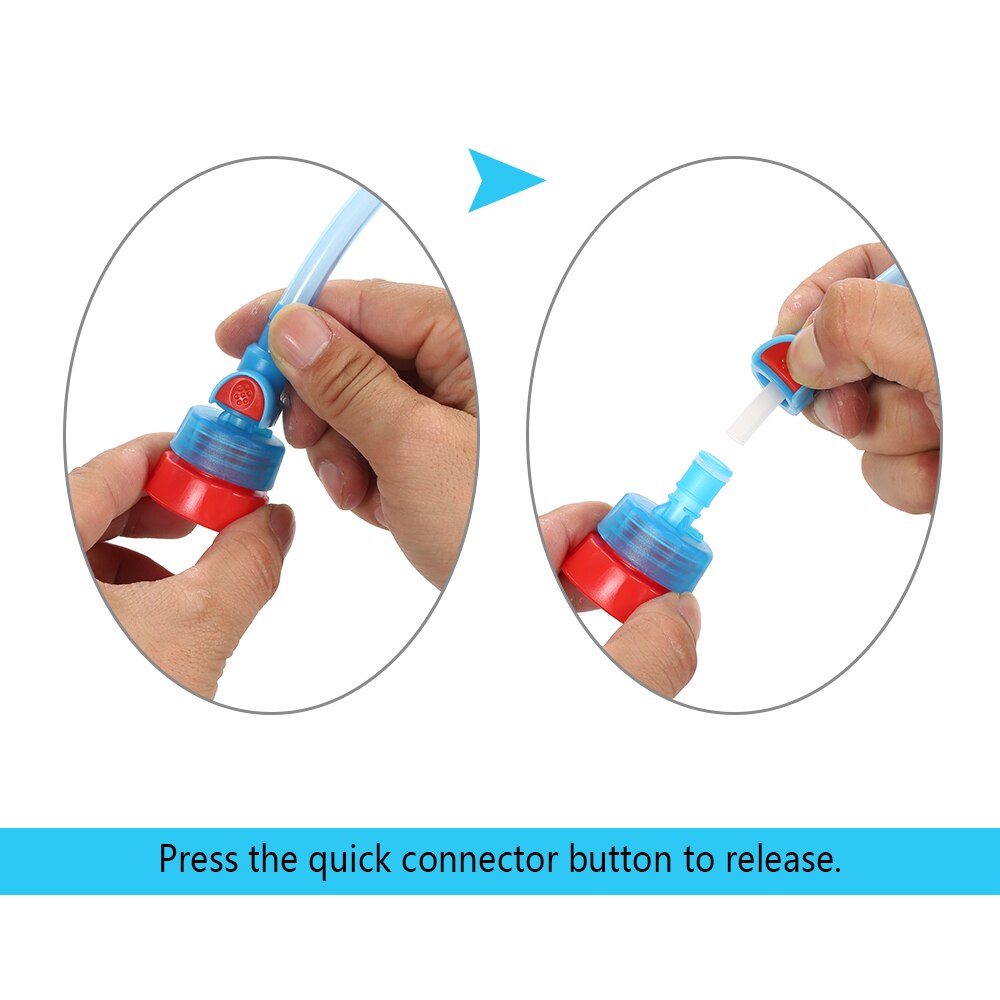 Press the quick connector button to release.