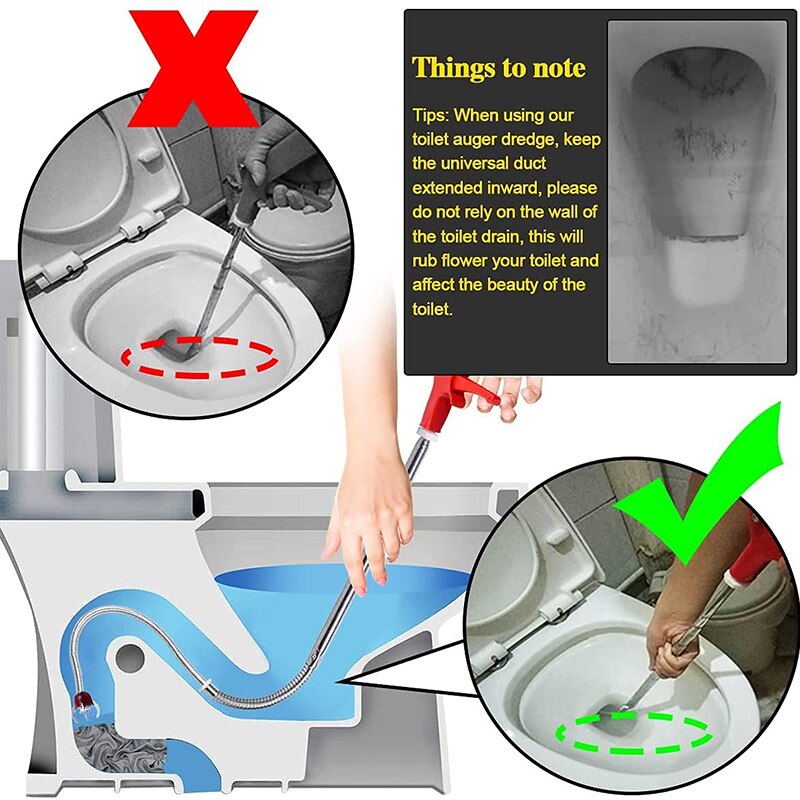 Things to note

Tips: When using our toilet auger dredge, keep the universal duct extended inward, please do not rely on the wall of the toilet drain, this will rub flower your toilet and affect the beauty of the toilet.