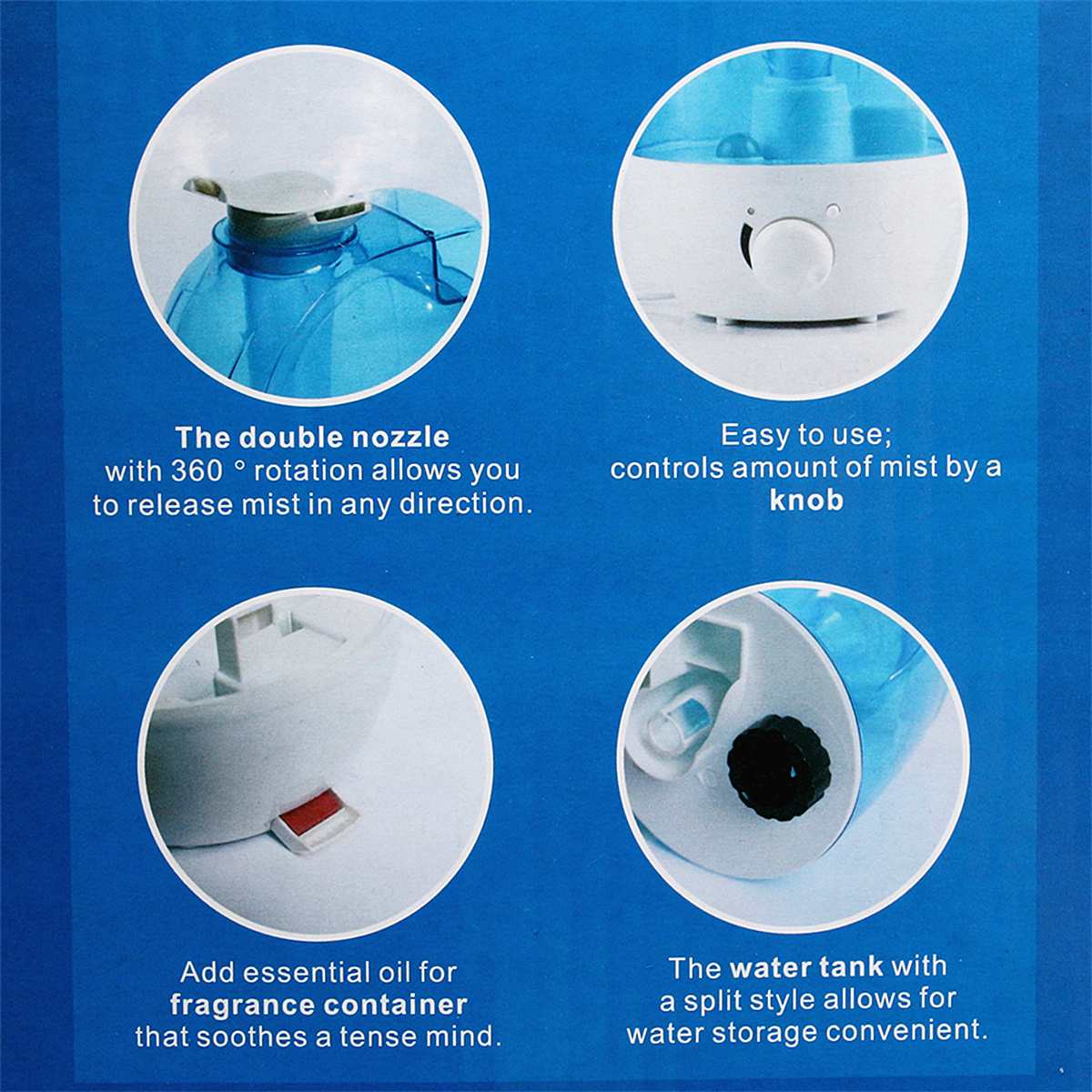 The double nozzle
with 360 ° rotation allows you to release mist in any direction.

Easy to use;
controls amount of mist by a knob

Add essential oil for fragrance container that soothes a tense mind.

The water tank with a split style allows for water storage convenient.