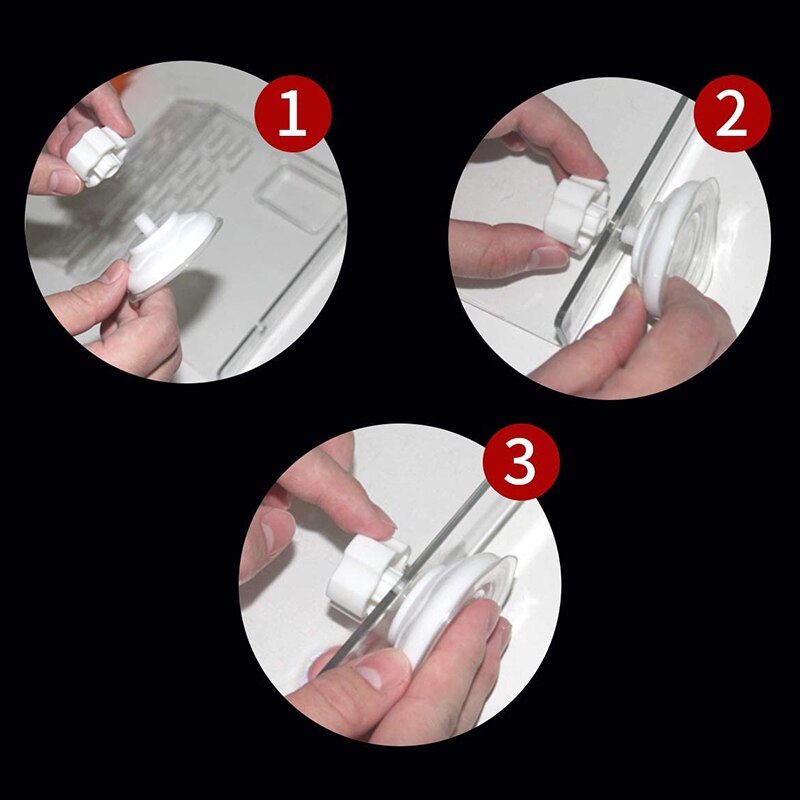 1

2

3