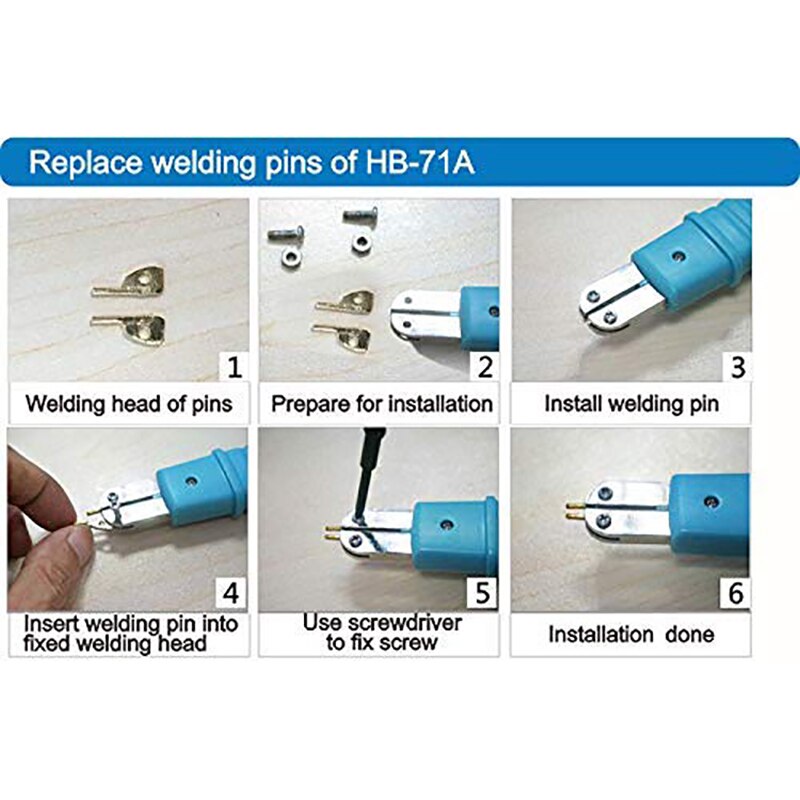 Replace welding pins of HB-71A

1
Welding head of pins

2
Prepare for installation

3
Install welding pin

4
Insert welding pin into fixed welding head

5
Use screwdriver to fix screw

6
Installation done