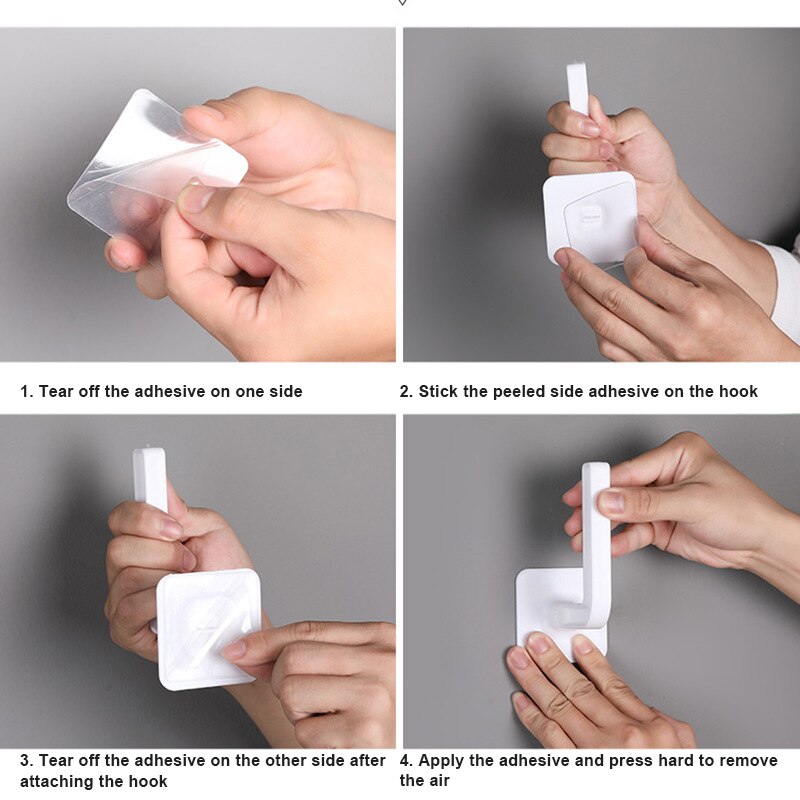 1. Tear off the adhesive on one side

2. Stick the peeled side adhesive on the hook

3. Tear off the adhesive on the other side after attaching the hook

4. Apply the adhesive and press hard to remove the air