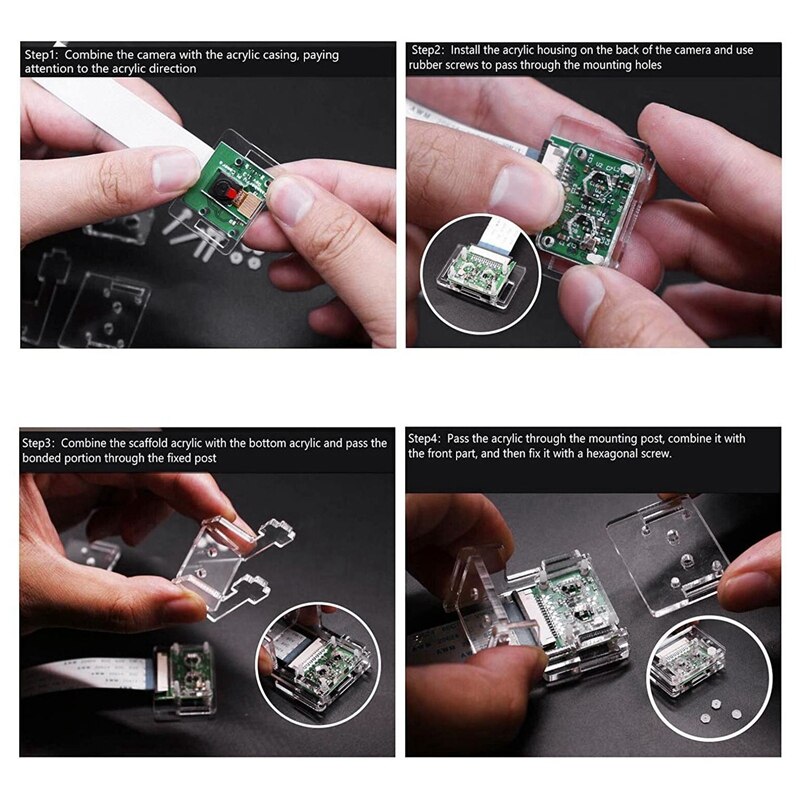 Step1: Combine the camera with the acrylic casing, paying attention to the acrylic direction

Step2: Install the acrylic housing on the back of the camera and use rubber screws to pass through the mounting holes

Step3: Combine the scaffold acrylic with the bottom acrylic and pass the bonded portion through the fixed post

Step4: Pass the acrylic through the mounting post, combine it with the front part, and then fix it with a hexagonal screw.