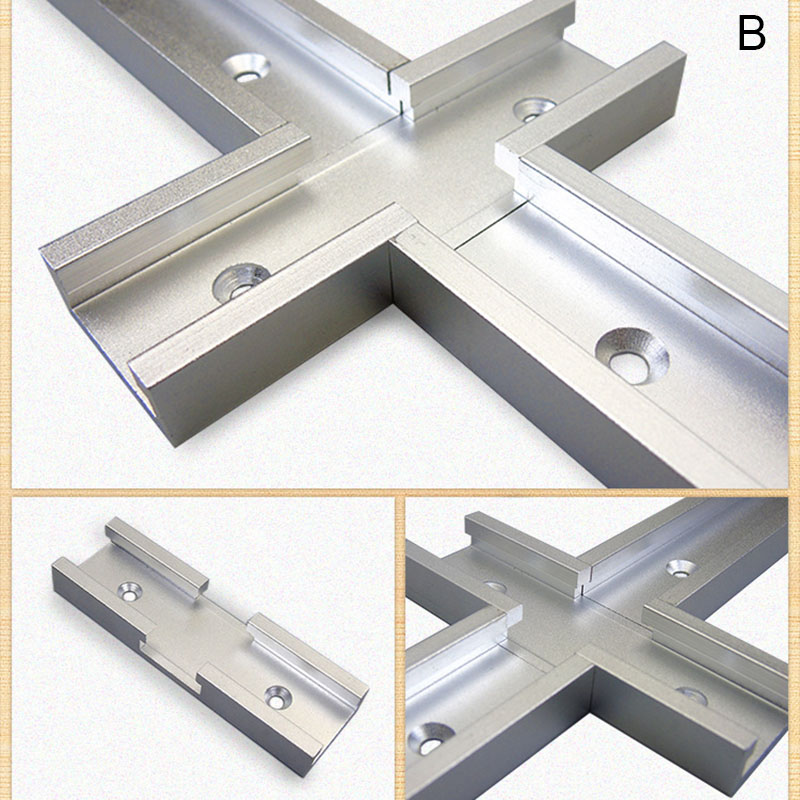 B