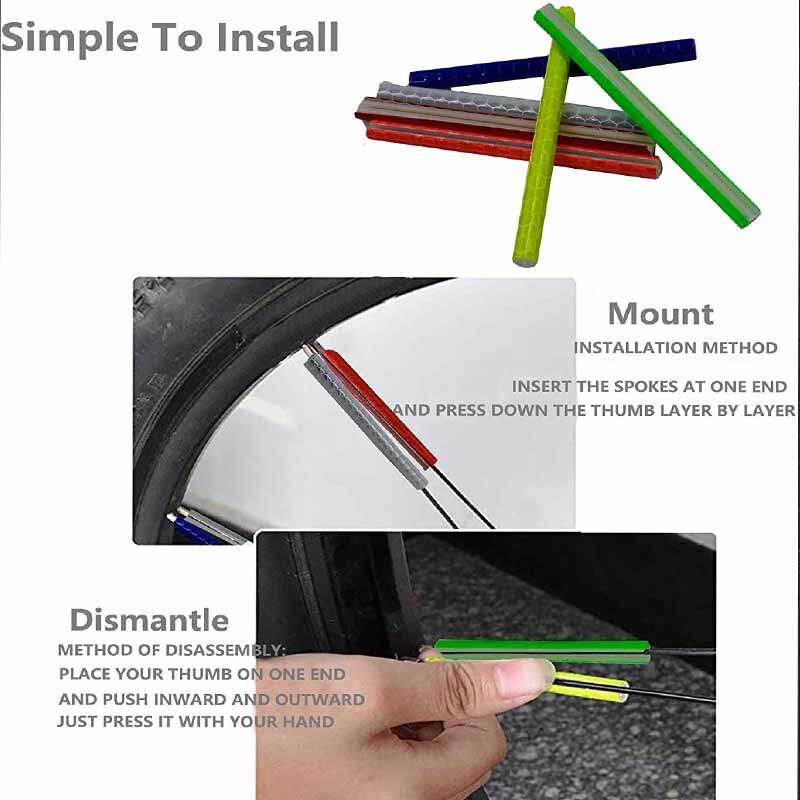 Simple To Install

Mount

INSTALLATION METHOD

INSERT THE SPOKES AT ONE END AND PRESS DOWN THE THUMB LAYER BY LAYER

Dismantle

METHOD OF DISASSEMBLY:
PLACE YOUR THUMB ON ONE END
AND PUSH INWARD AND OUTWARD
JUST PRESS IT WITH YOUR HAND