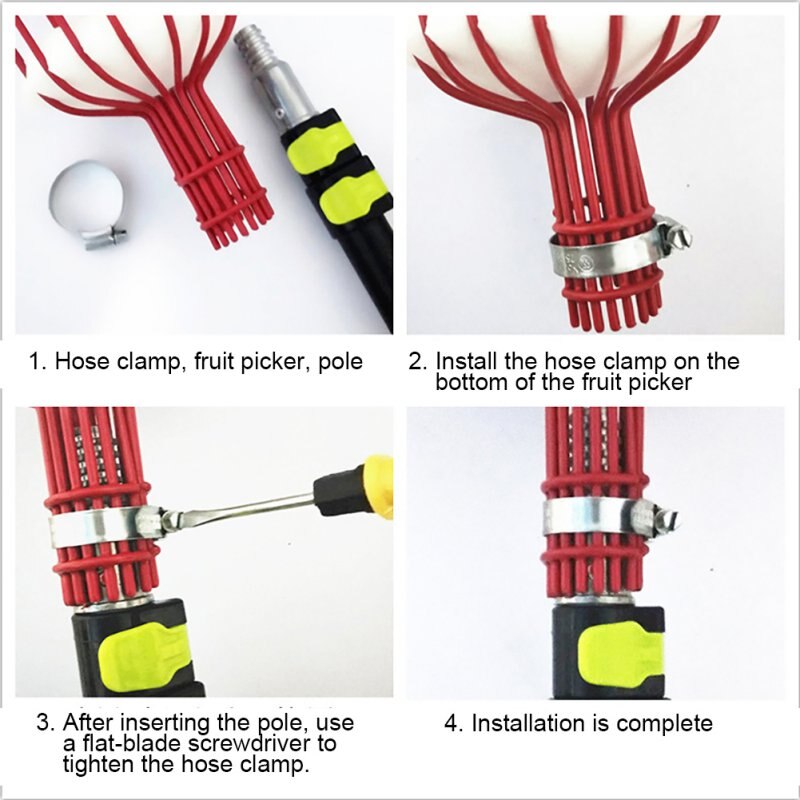 1. Hose clamp, fruit picker, pole

2. Install the hose clamp on the bottom of the fruit picker

3. After inserting the pole, use a flat-blade screwdriver to tighten the hose clamp.

4. Installation is complete