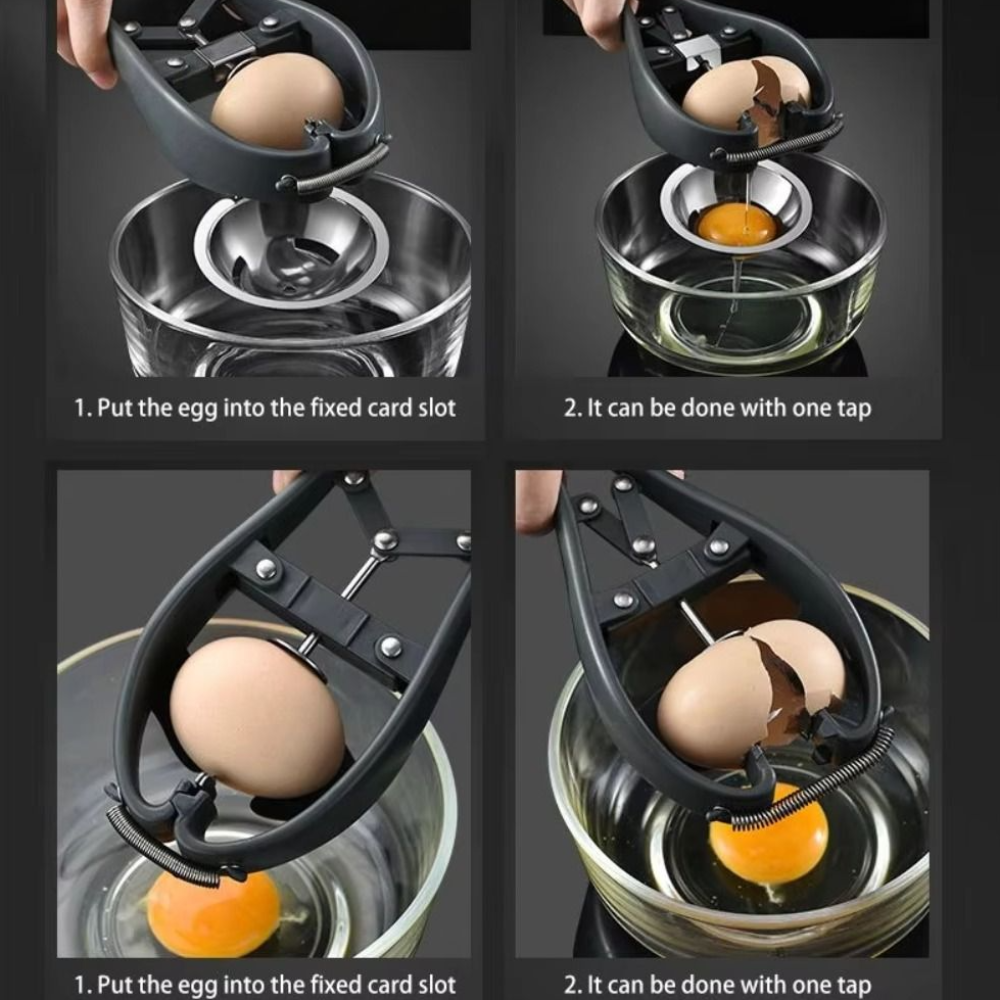 1. Put the egg into the fixed card slot

2. It can be done with one tap

1. Put the egg into the fixed card slot

2. It can be done with one tap