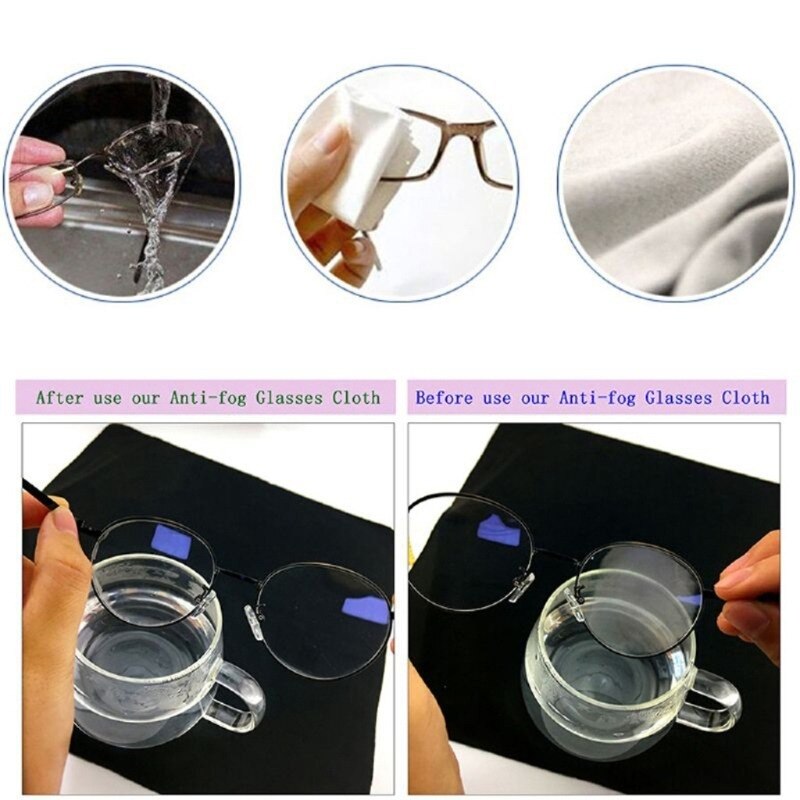 After use our Anti-fog Glasses Cloth

Before use our Anti-fog Glasses Cloth