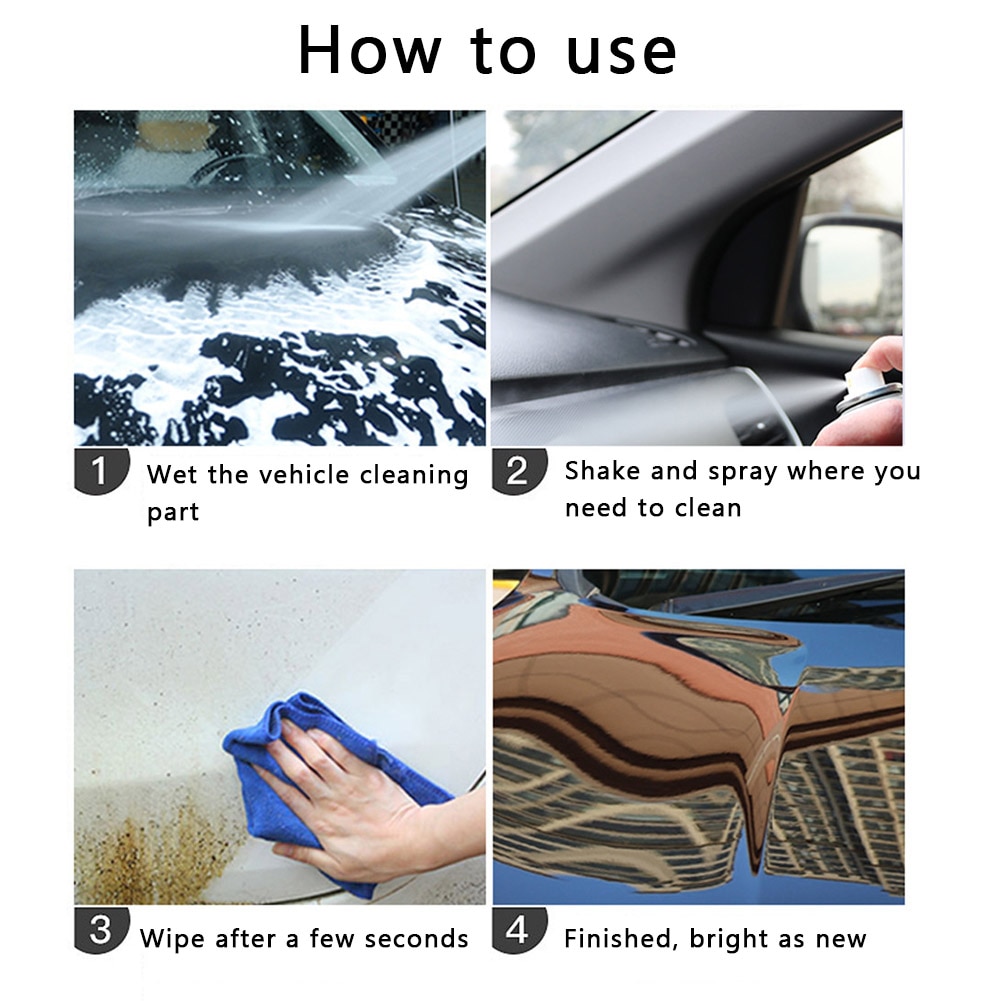 How to use

1 Wet the vehicle cleaning part

2 Shake and spray where you need to clean

3 Wipe after a few seconds

4 Finished, bright as new