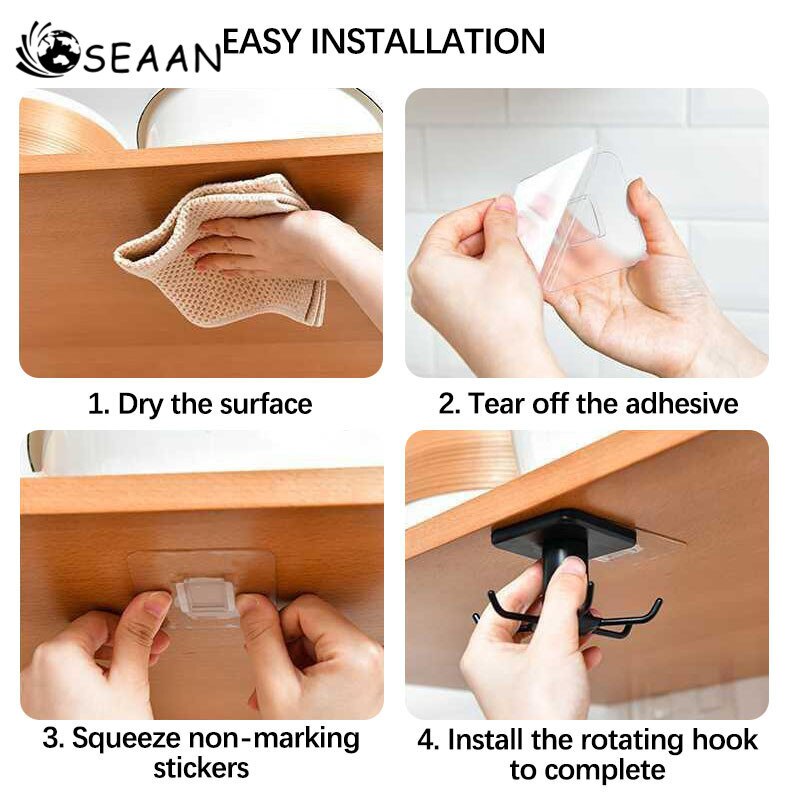 SEAAN EASY INSTALLATION

1. Dry the surface

2. Tear off the adhesive

3. Squeeze non-marking stickers

4. Install the rotating hook to complete