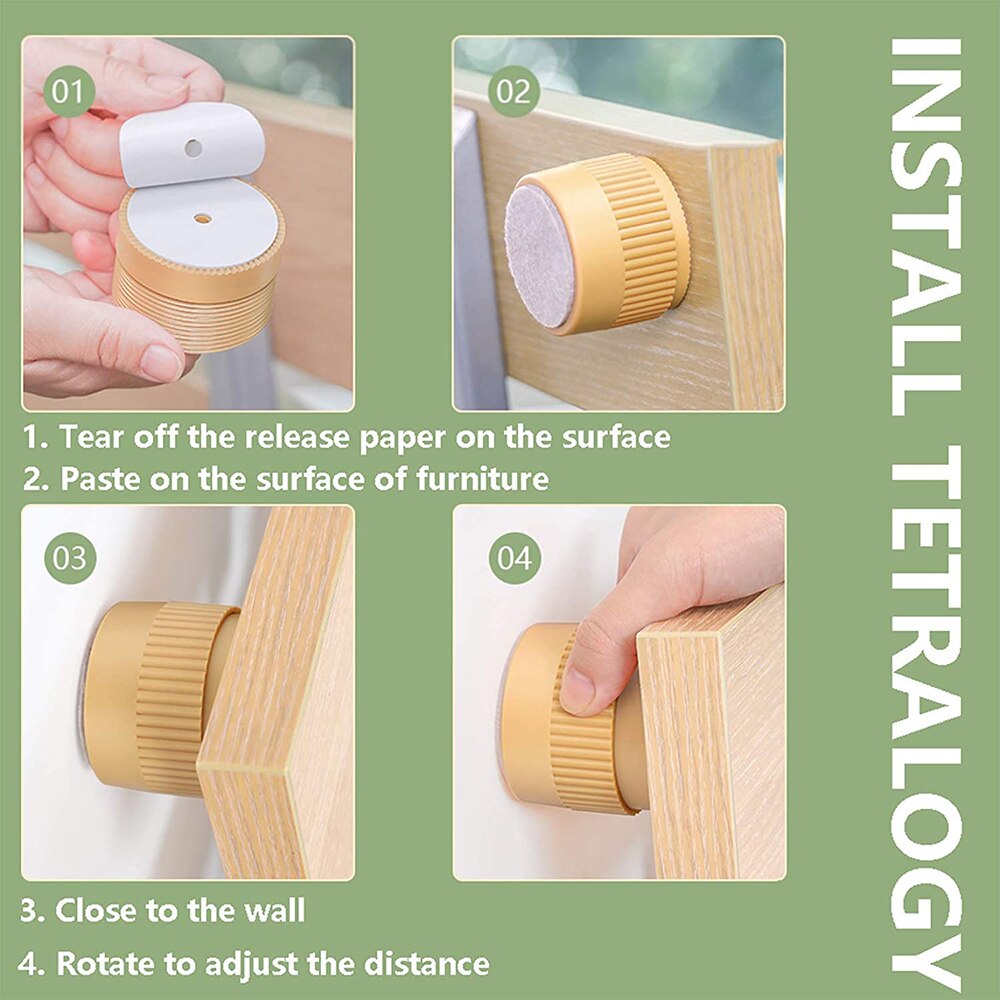 01

02

1. Tear off the release paper on the surface

2. Paste on the surface of furniture

03

04

3. Close to the wall

4. Rotate to adjust the distance

INSTALL TETRALOGY