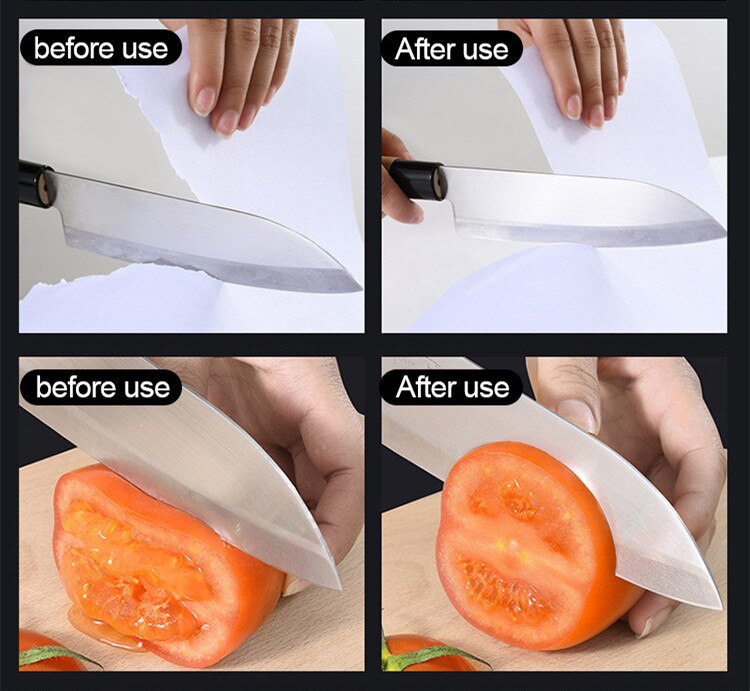 before use

After use

before use

After use