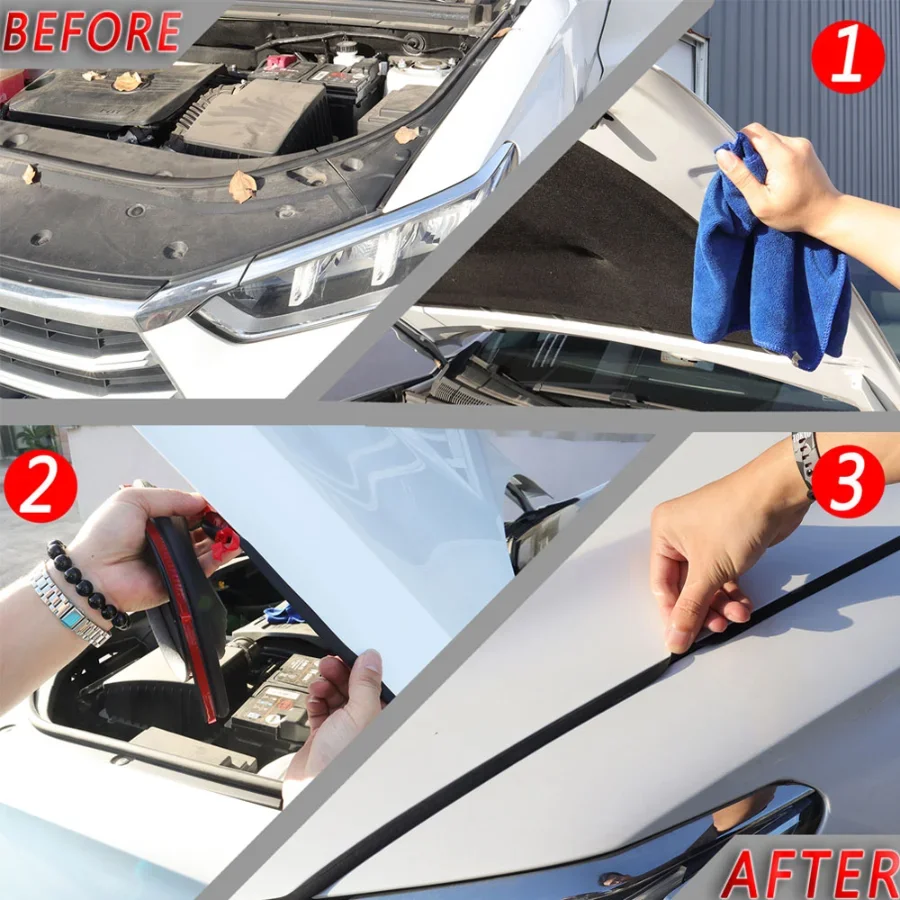 BEFORE

1

2

3

AFTER