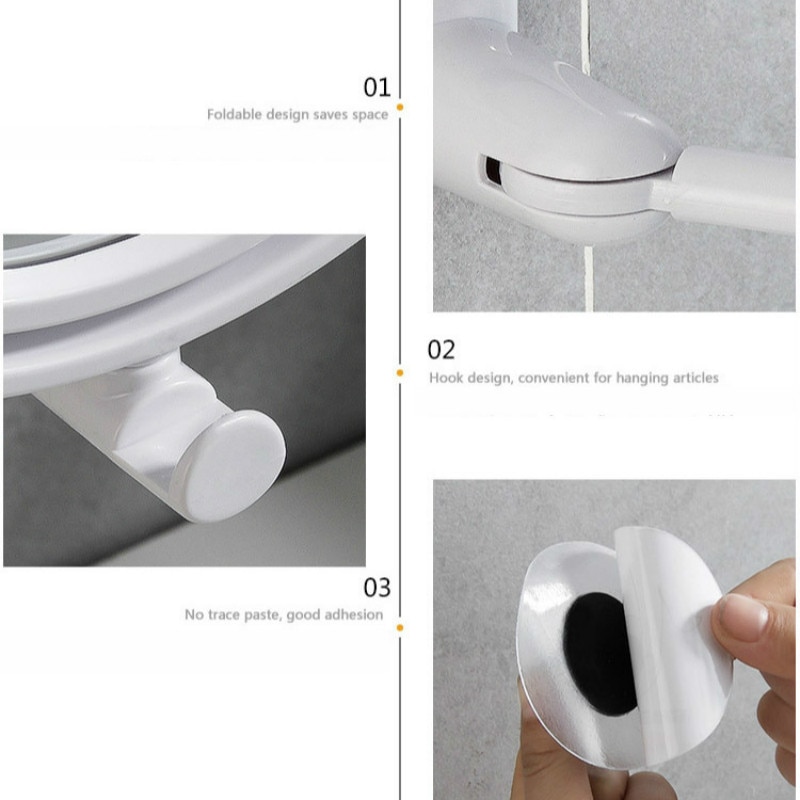 01
Foldable design saves space

02
Hook design, convenient for hanging articles

03
No trace paste, good adhesion