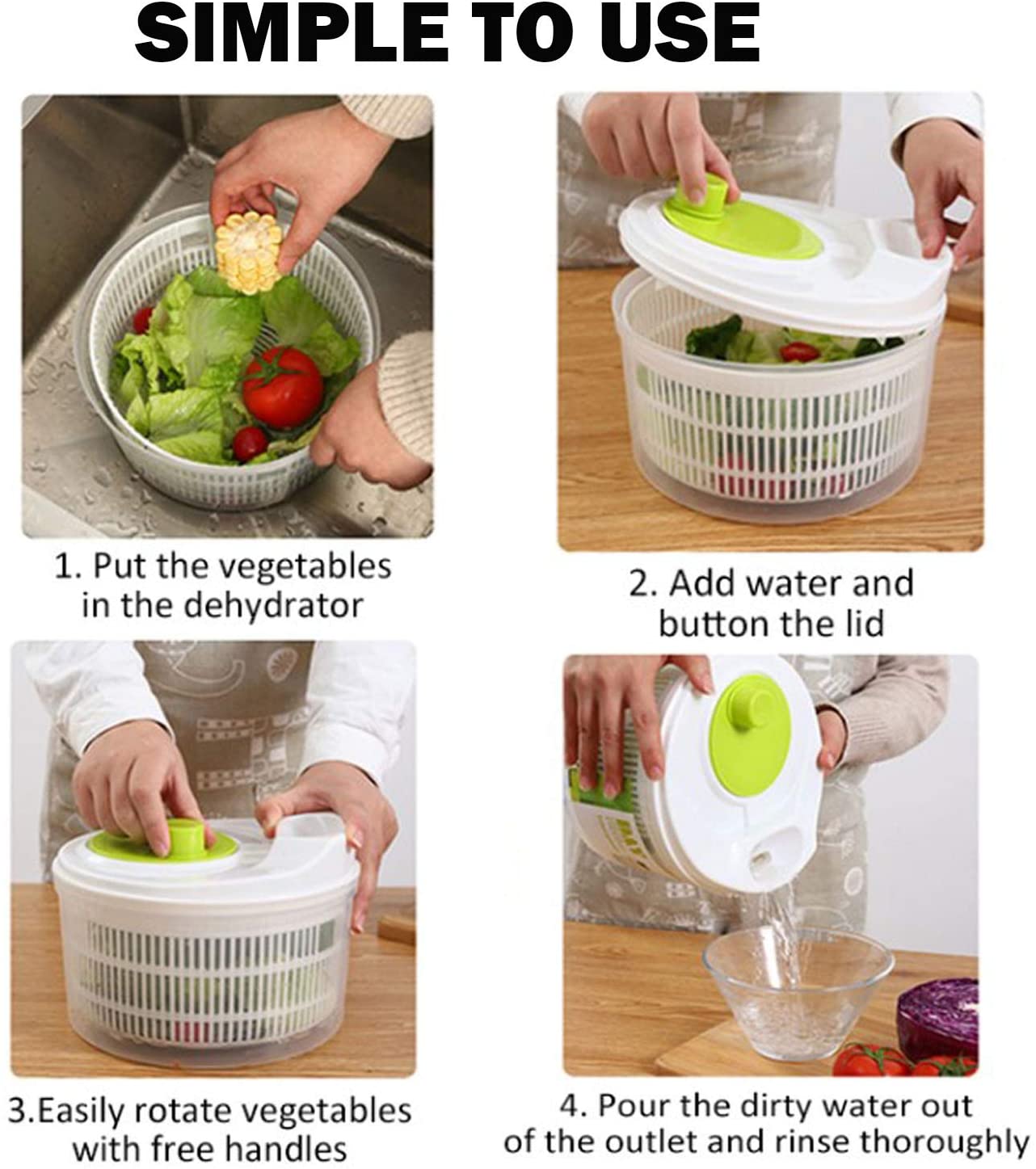 SIMPLE TO USE

1. Put the vegetables in the dehydrator

2. Add water and button the lid

3.Easily rotate vegetables with free handles

4. Pour the dirty water out of the outlet and rinse thoroughly