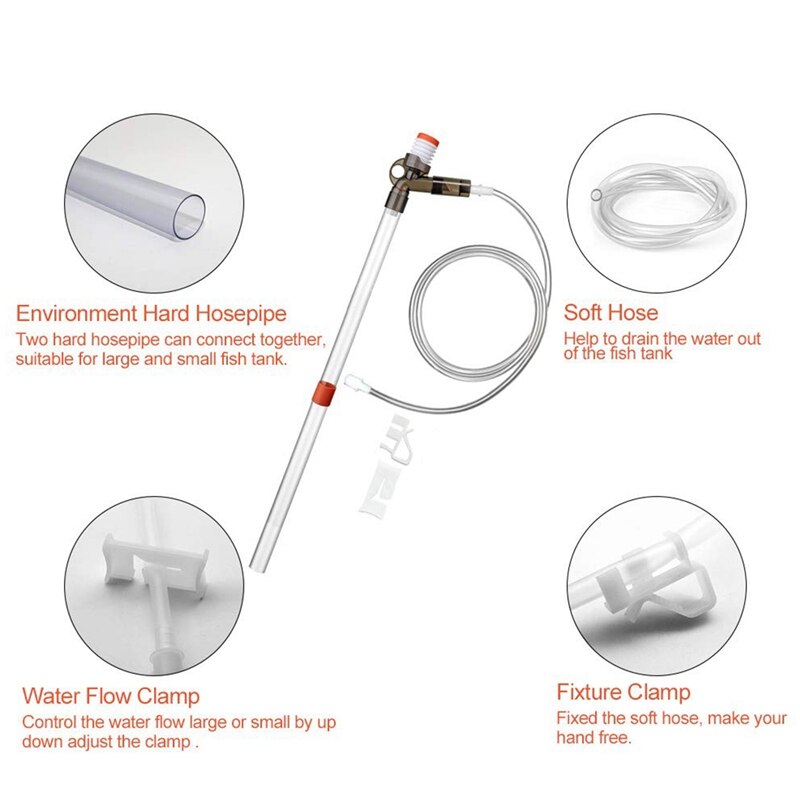 Environment Hard Hosepipe
Two hard hosepipe can connect together, suitable for large and small fish tank.

Soft Hose
Help to drain the water out of the fish tank

Water Flow Clamp
Control the water flow large or small by up down adjust the clamp .

Fixture Clamp
Fixed the soft hose, make your hand free.