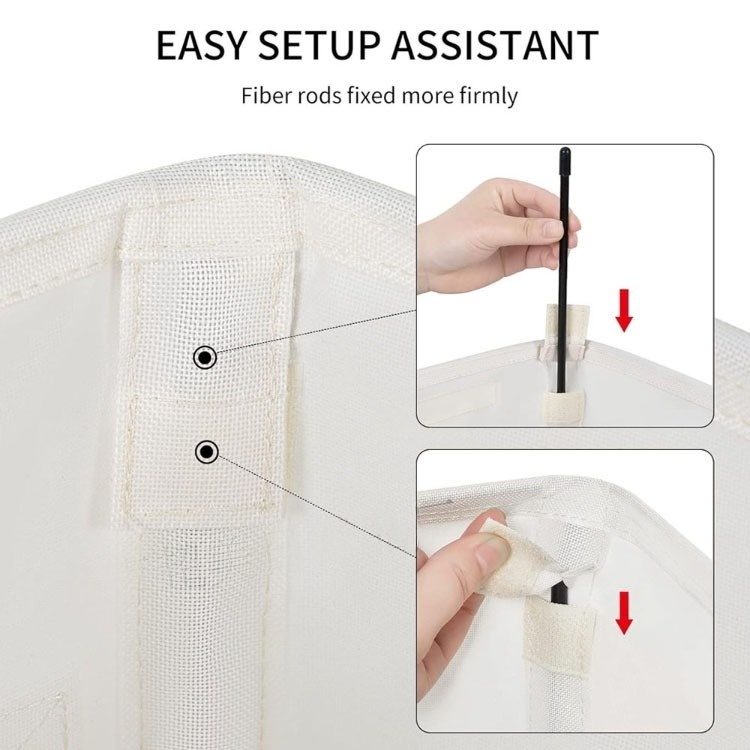 EASY SETUP ASSISTANT

Fiber rods fixed more firmly