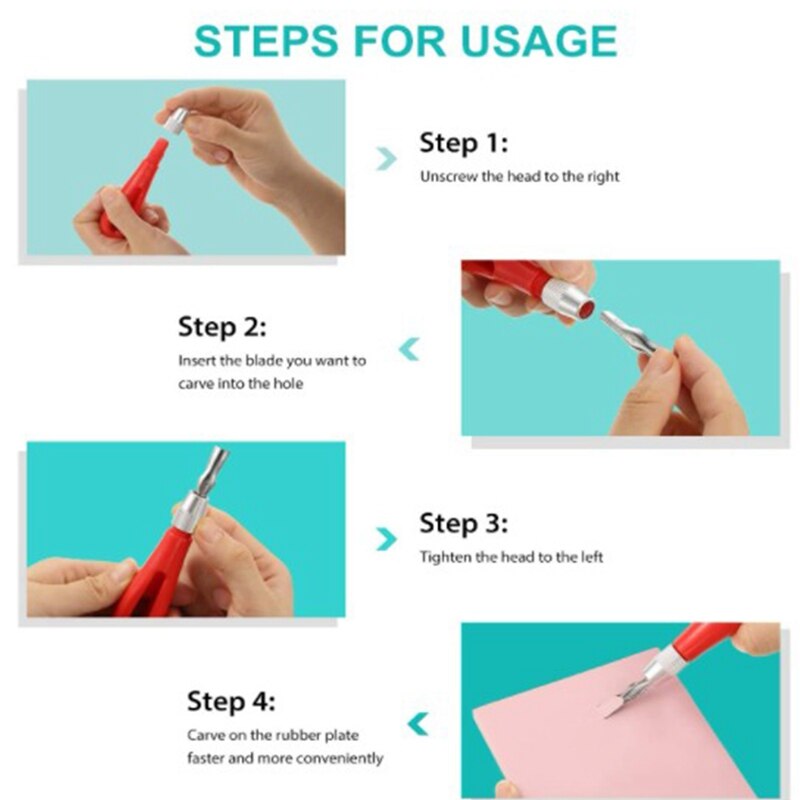 STEPS FOR USAGE

Step 1:
Unscrew the head to the right

Step 2:
Insert the blade you want to carve into the hole

Step 3:
Tighten the head to the left

Step 4:
Carve on the rubber plate faster and more conveniently