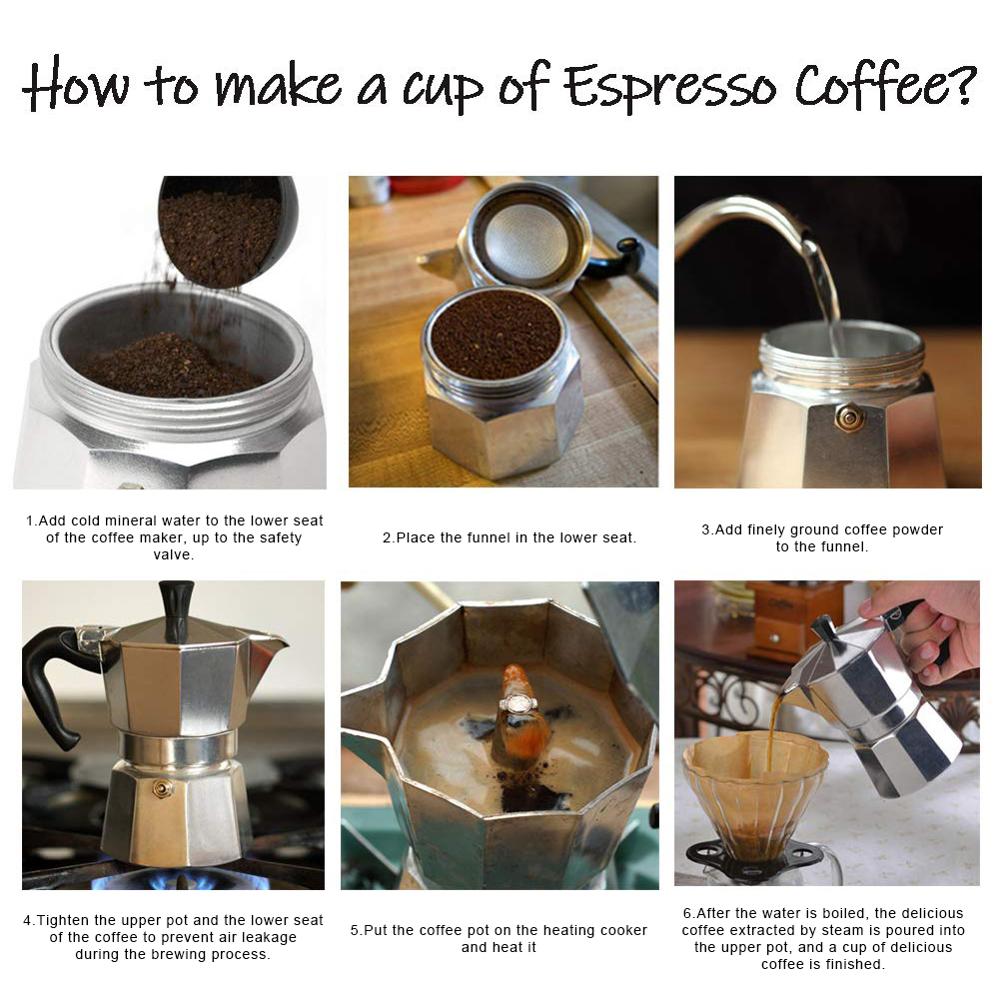 How to make a cup of Espresso Coffee?

1.Add cold mineral water to the lower seat of the coffee maker, up to the safety valve.

2.Place the funnel in the lower seat.

3.Add finely ground coffee powder to the funnel.

4.Tighten the upper pot and the lower seat of the coffee to prevent air leakage during the brewing process.

5.Put the coffee pot on the heating cooker and heat it

6.After the water is boiled, the delicious coffee extracted by steam is poured into the upper pot, and a cup of delicious coffee is finished.