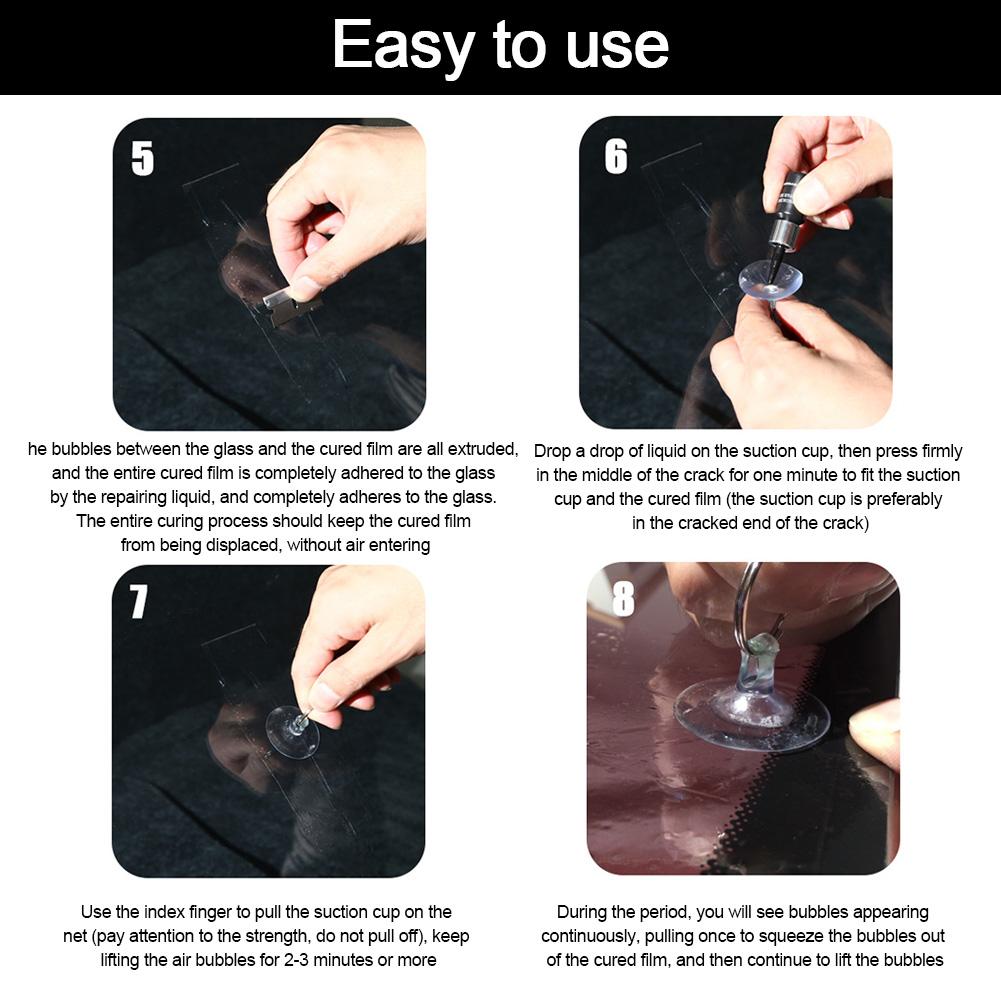 Easy to use

5

he bubbles between the glass and the cured film are all extruded, and the entire cured film is completely adhered to the glass by the repairing liquid, and completely adheres to the glass. The entire curing process should keep the cured film from being displaced, without air entering

6

Drop a drop of liquid on the suction cup, then press firmly in the middle of the crack for one minute to fit the suction cup and the cured film (the suction cup is preferably in the cracked end of the crack)

7

Use the index finger to pull the suction cup on the net (pay attention to the strength, do not pull off), keep lifting the air bubbles for 2-3 minutes or more

8

During the period, you will see bubbles appearing continuously, pulling once to squeeze the bubbles out of the cured film, and then continue to lift the bubbles