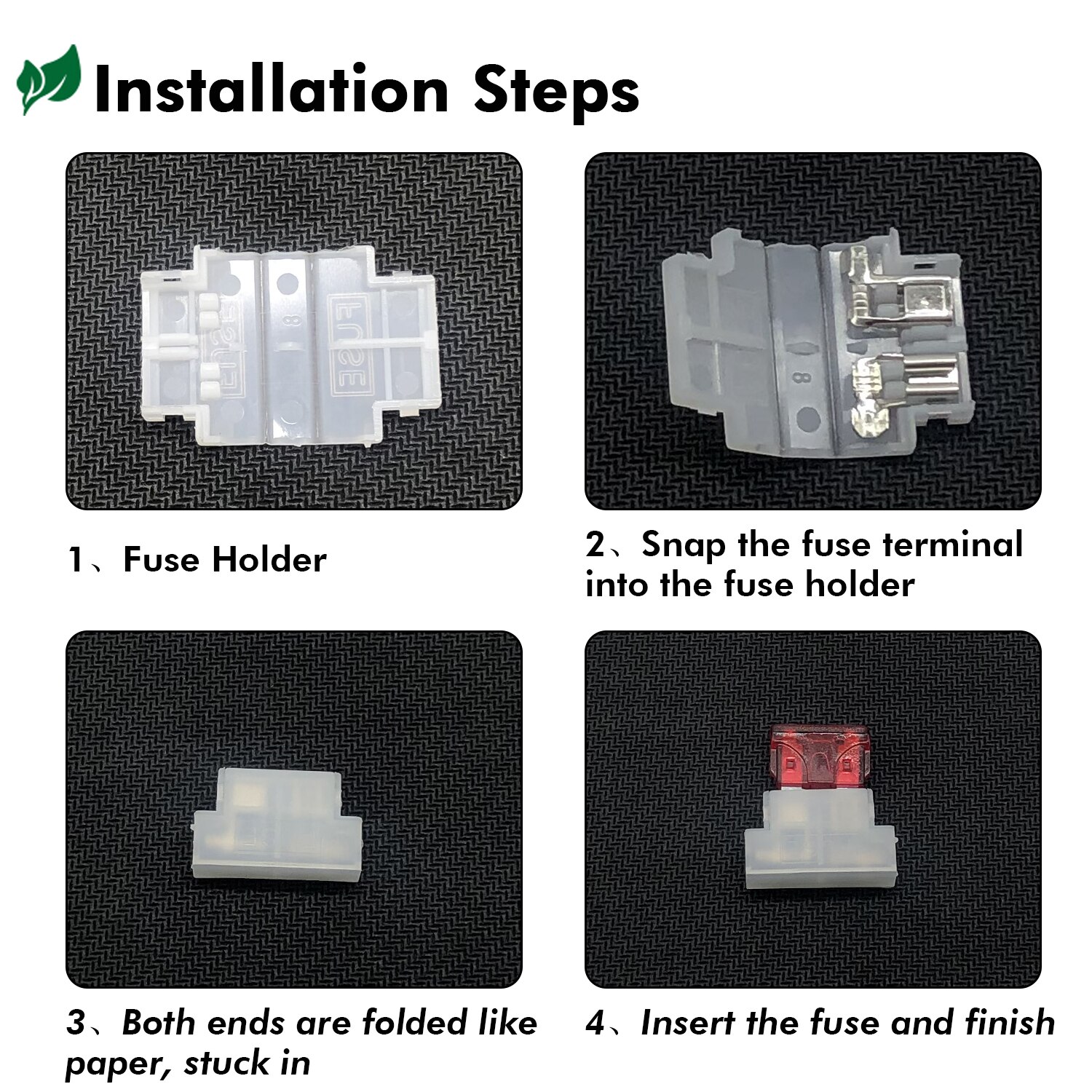 Installation Steps

1、Fuse Holder

2、Snap the fuse terminal into the fuse holder

3、Both ends are folded like paper, stuck in

4、Insert the fuse and finish