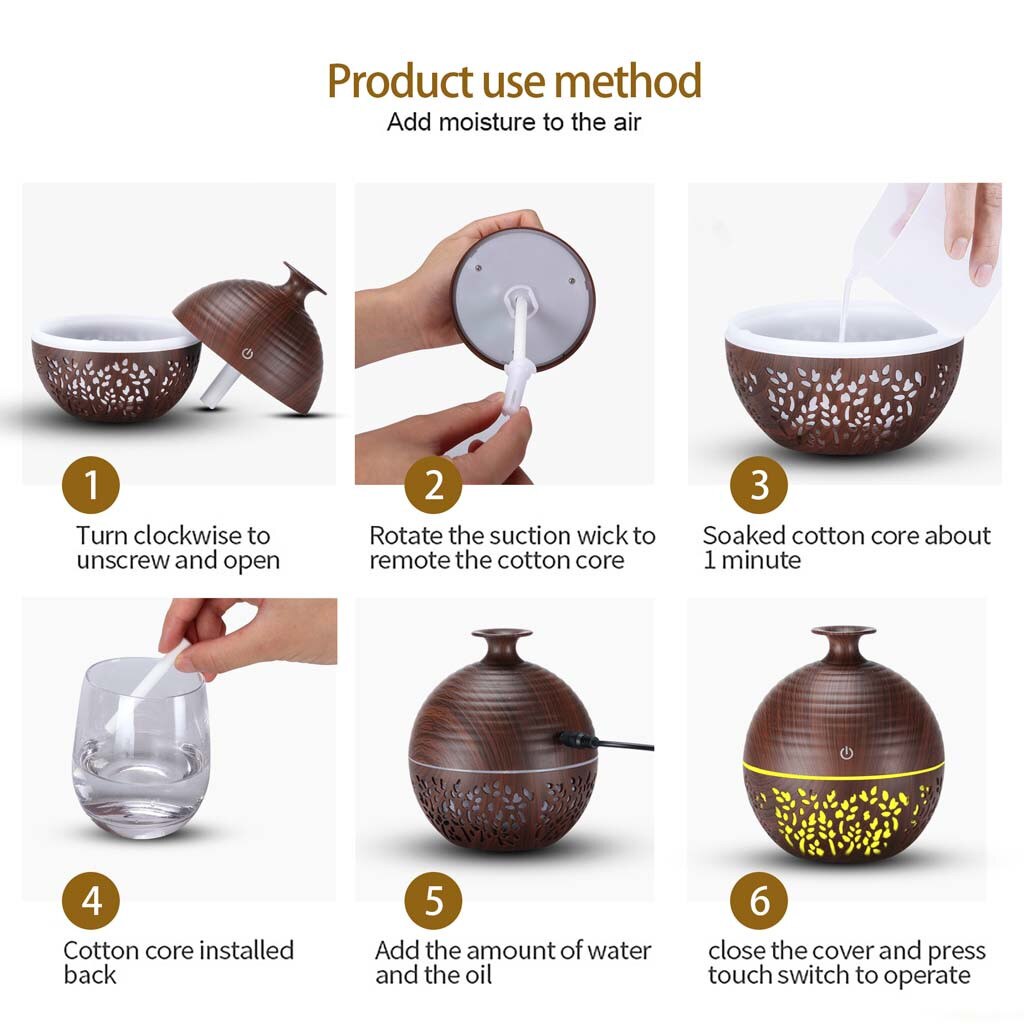 Product use method
Add moisture to the air

1
Turn clockwise to unscrew and open

2
Rotate the suction wick to remote the cotton core

3
Soaked cotton core about 1 minute

4
Cotton core installed back

5
Add the amount of water and the oil

6
close the cover and press touch switch to operate