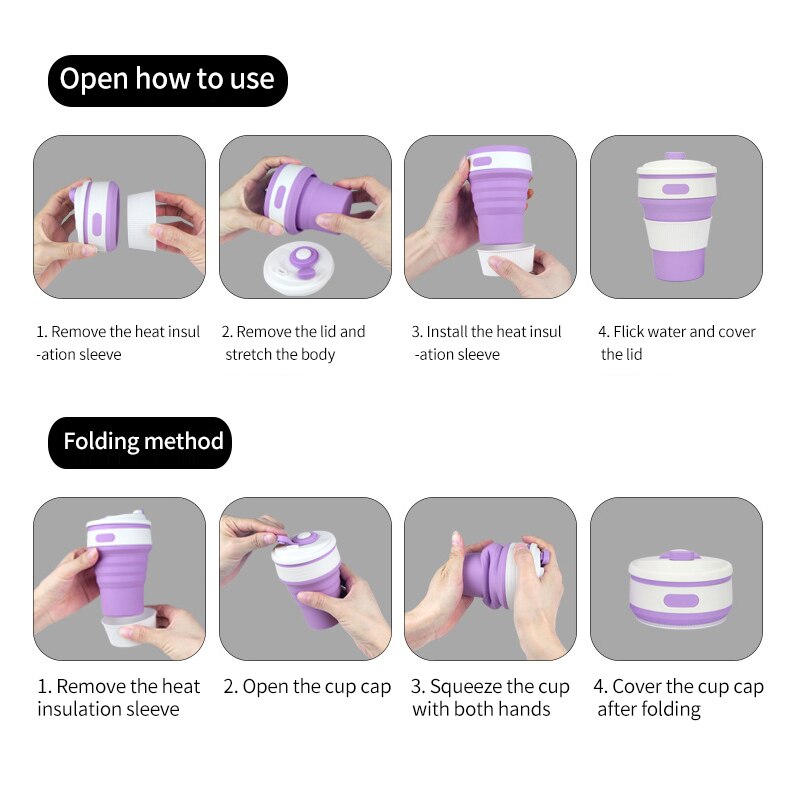 Open how to use

1. Remove the heat insul -ation sleeve

2. Remove the lid and stretch the body

3. Install the heat insul -ation sleeve

4. Flick water and cover the lid

Folding method

1. Remove the heat insulation sleeve

2. Open the cup cap

3. Squeeze the cup with both hands

4. Cover the cup cap after folding