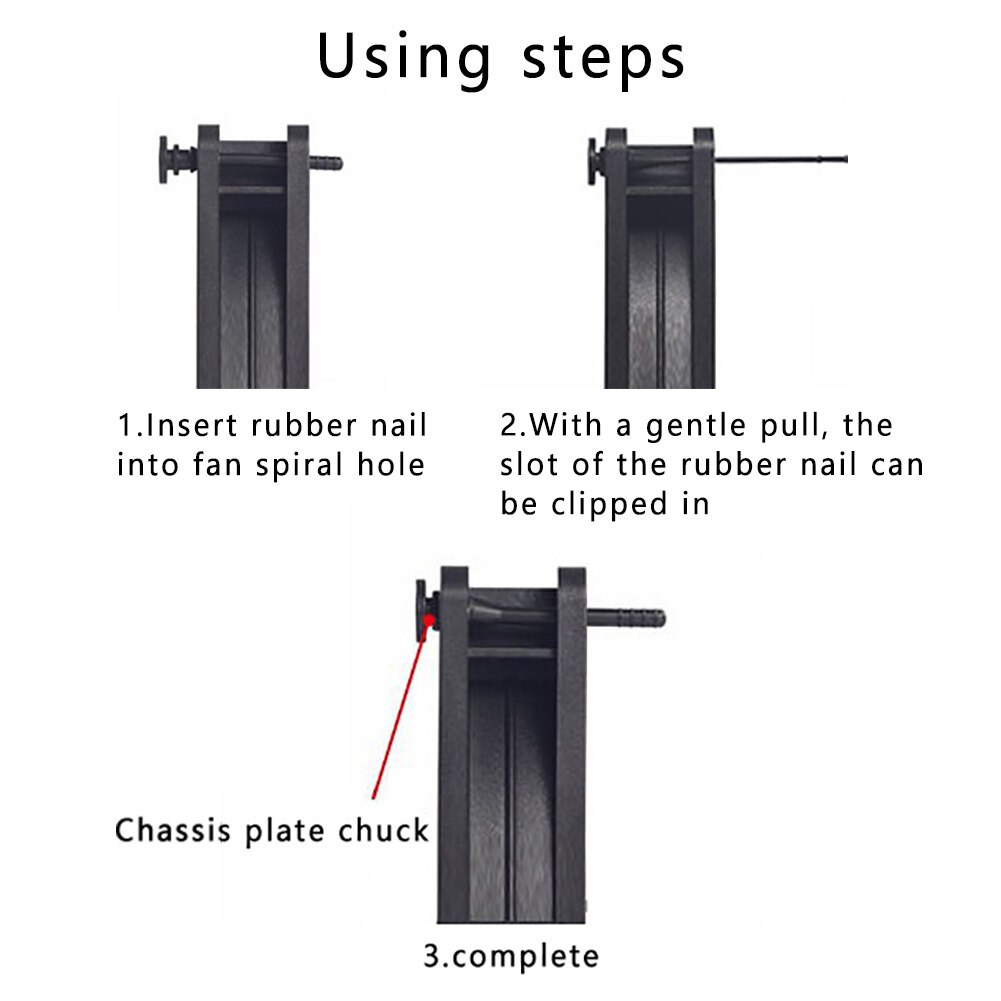 Using steps

1.Insert rubber nail into fan spiral hole

2.With a gentle pull, the slot of the rubber nail can be clipped in

Chassis plate chuck

3.complete