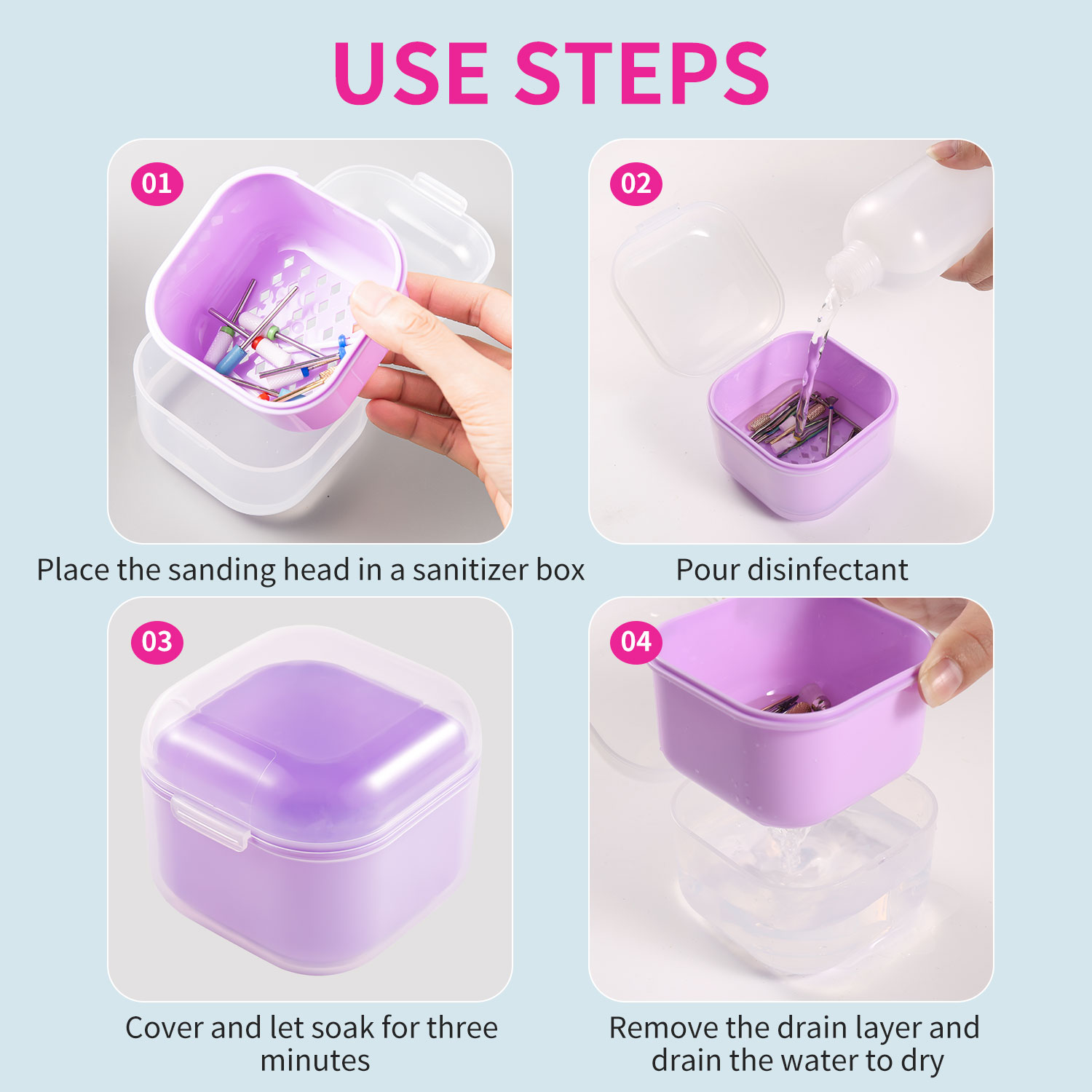 USE STEPS

01

Place the sanding head in a sanitizer box

02

Pour disinfectant

03

Cover and let soak for three minutes

04

Remove the drain layer and drain the water to dry