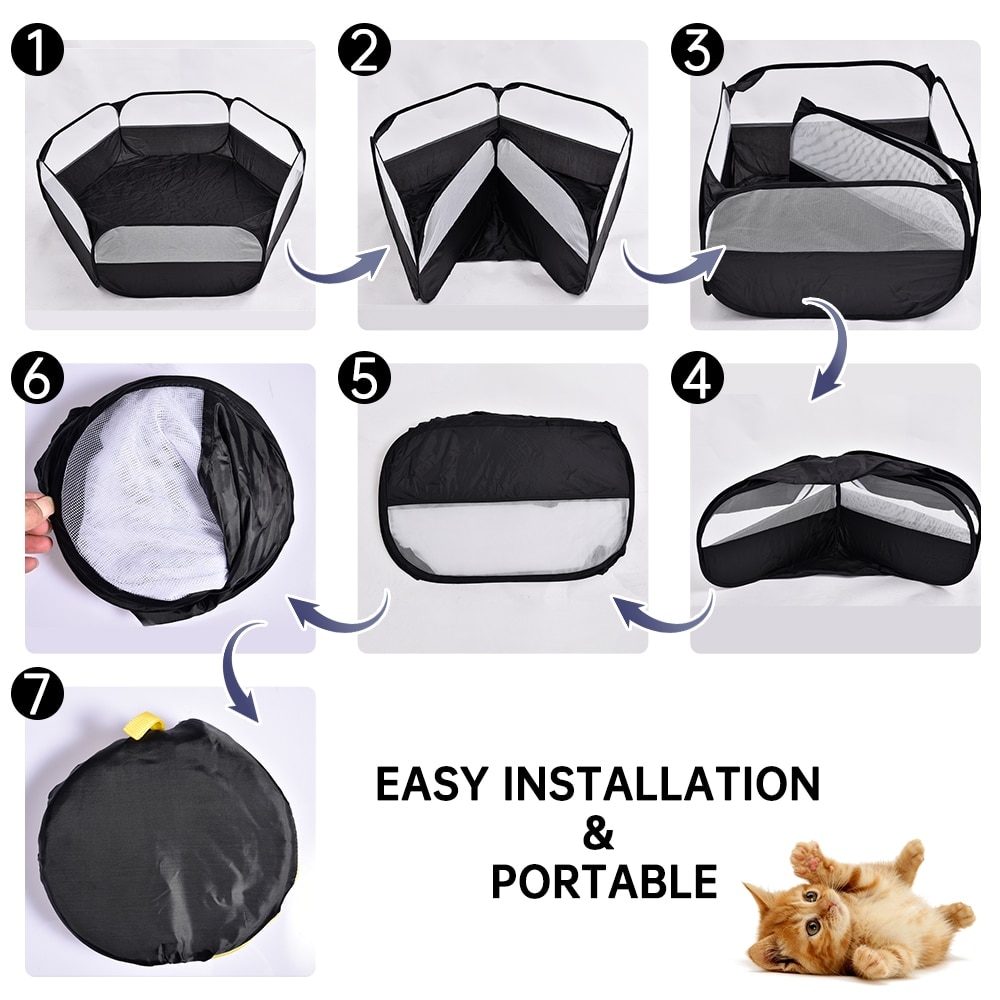 1
2
3
6
5
4
7
EASY INSTALLATION
&
PORTABLE