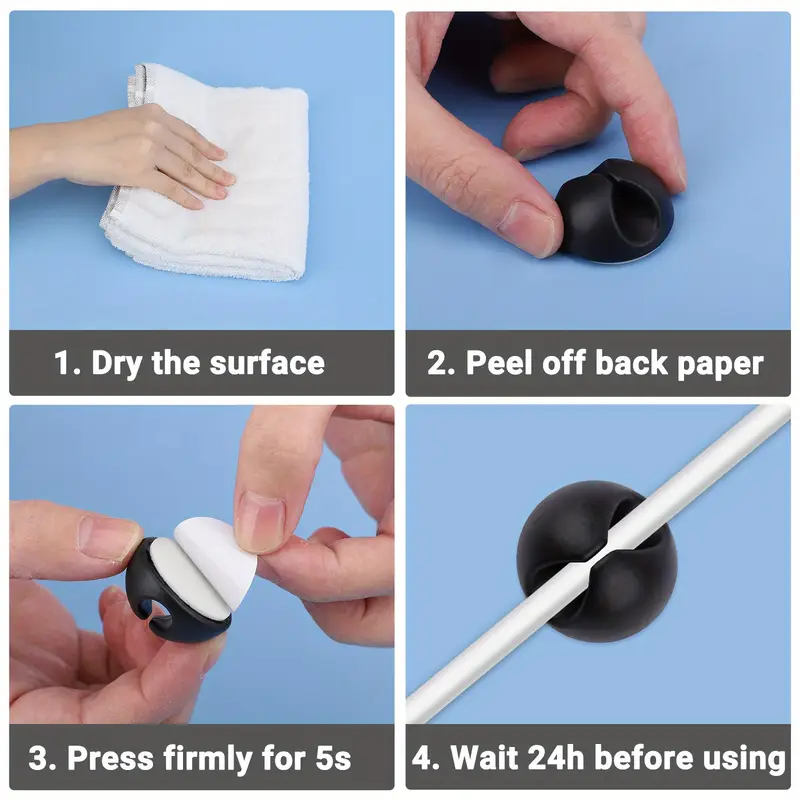 1. Dry the surface

2. Peel off back paper

3. Press firmly for 5s

4. Wait 24h before using