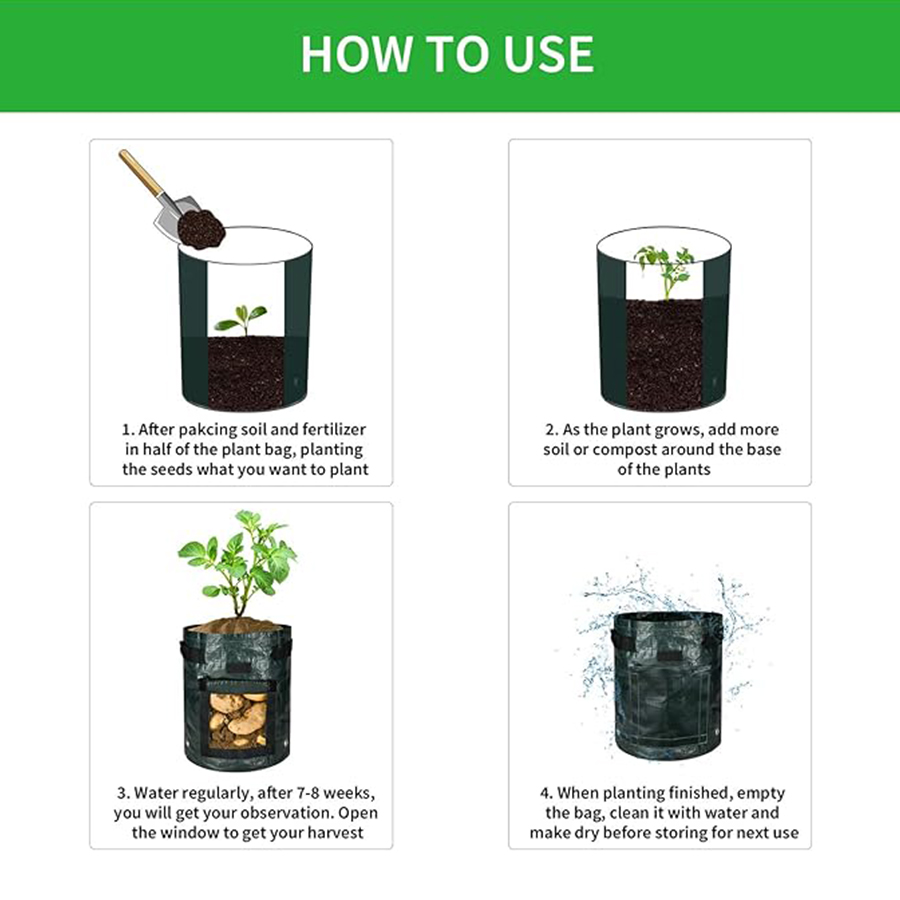 HOW TO USE

1. After pakcing soil and fertilizer in half of the plant bag, planting the seeds what you want to plant

2. As the plant grows, add more soil or compost around the base of the plants

3. Water regularly, after 7-8 weeks, you will get your observation. Open the window to get your harvest

4. When planting finished, empty the bag, clean it with water and make dry before storing for next use