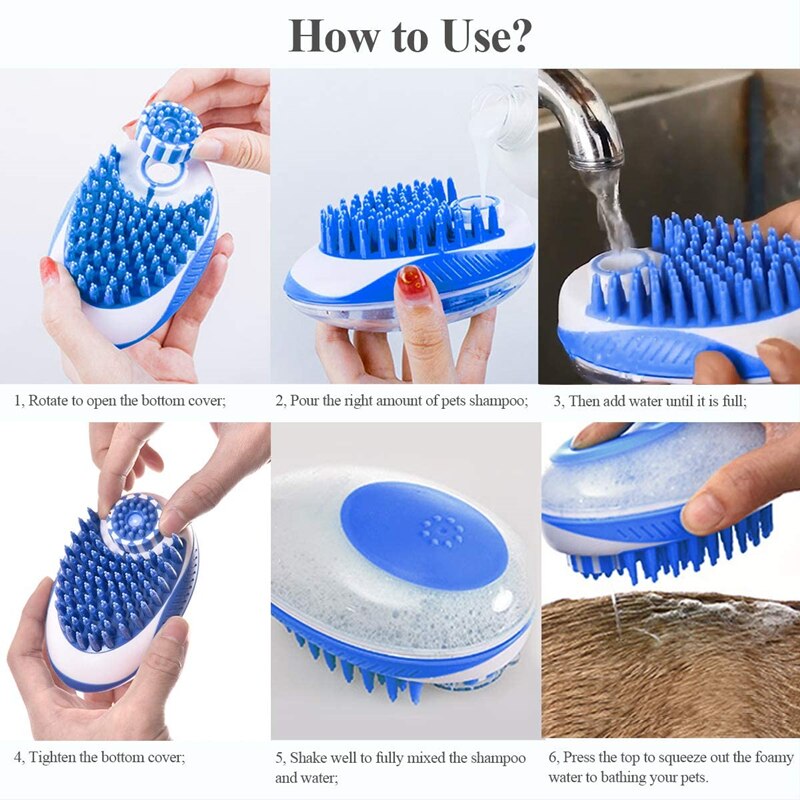 How to Use?

1, Rotate to open the bottom cover;

2, Pour the right amount of pets shampoo;

3, Then add water until it is full;

4, Tighten the bottom cover;

5, Shake well to fully mixed the shampoo and water;

6, Press the top to squeeze out the foamy water to bathing your pets.