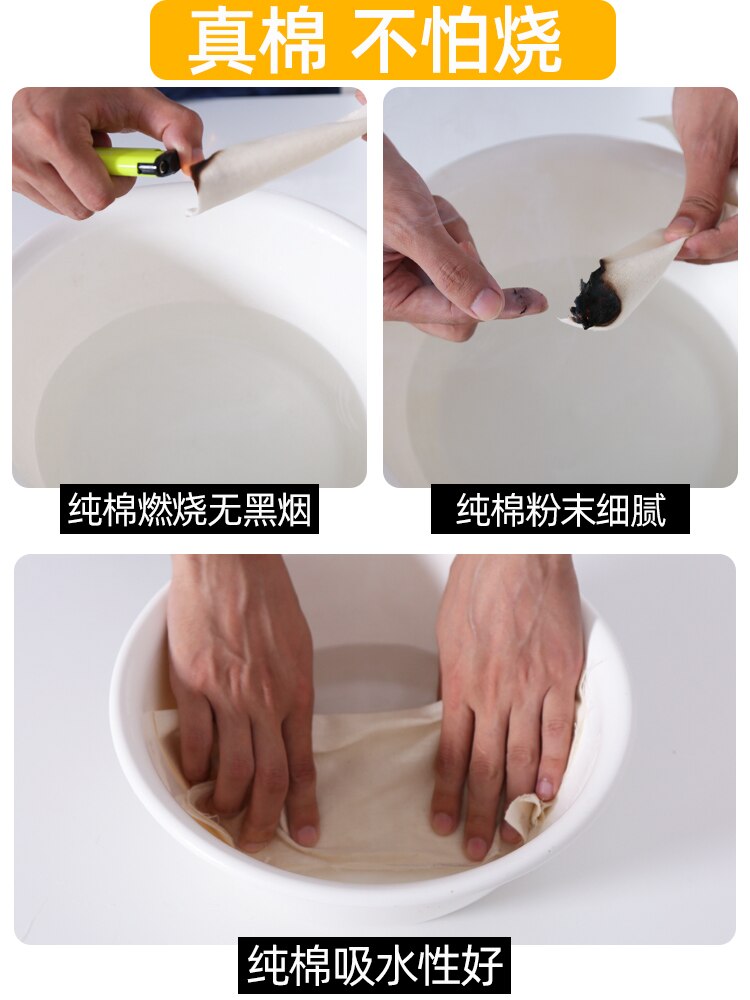 真棉 不怕烧

纯棉燃烧无黑烟

纯棉粉末细腻

纯棉吸水性好