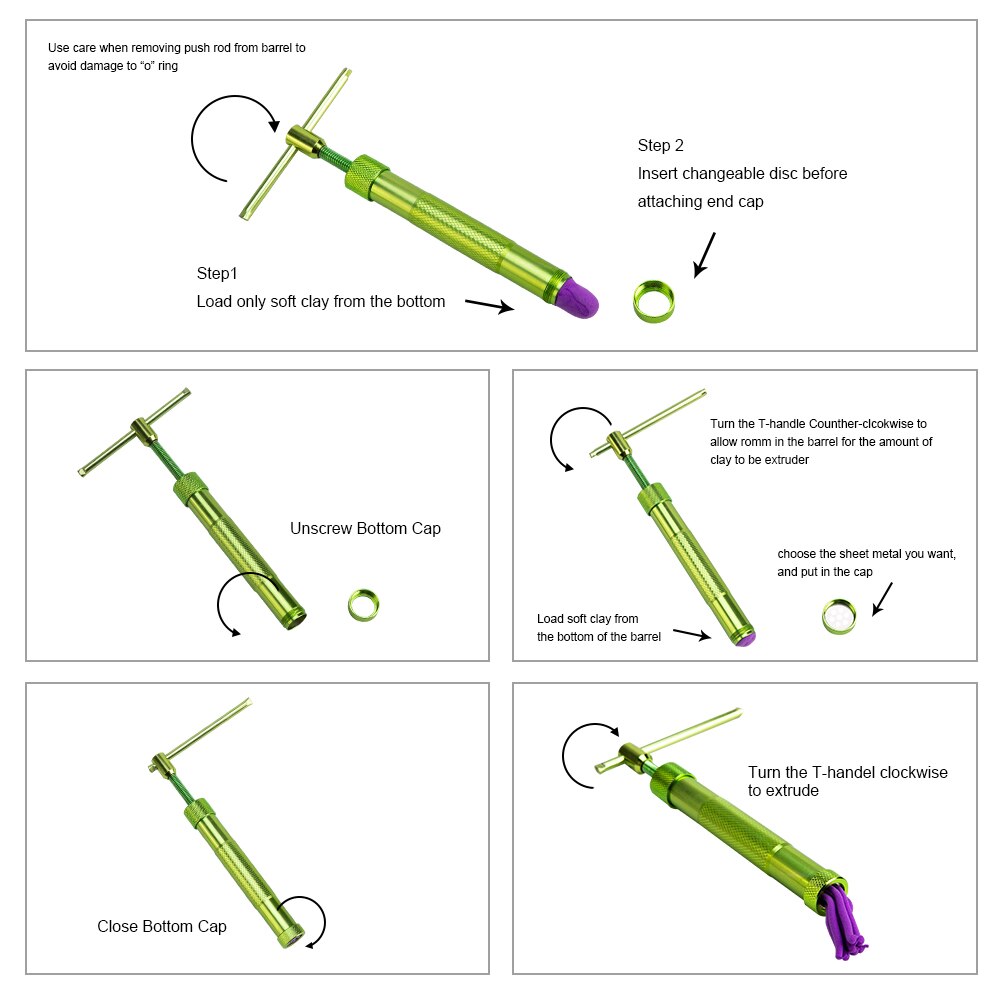 Use care when removing push rod from barrel to avoid damage to "o" ring

Step 2
Insert changeable disc before attaching end cap

Step1
Load only soft clay from the bottom

Unscrew Bottom Cap

Turn the T-handle Counther-clcokwise to allow romm in the barrel for the amount of clay to be extruder

choose the sheet metal you want, and put in the cap

Load soft clay from the bottom of the barrel

Close Bottom Cap

Turn the T-handel clockwise to extrude