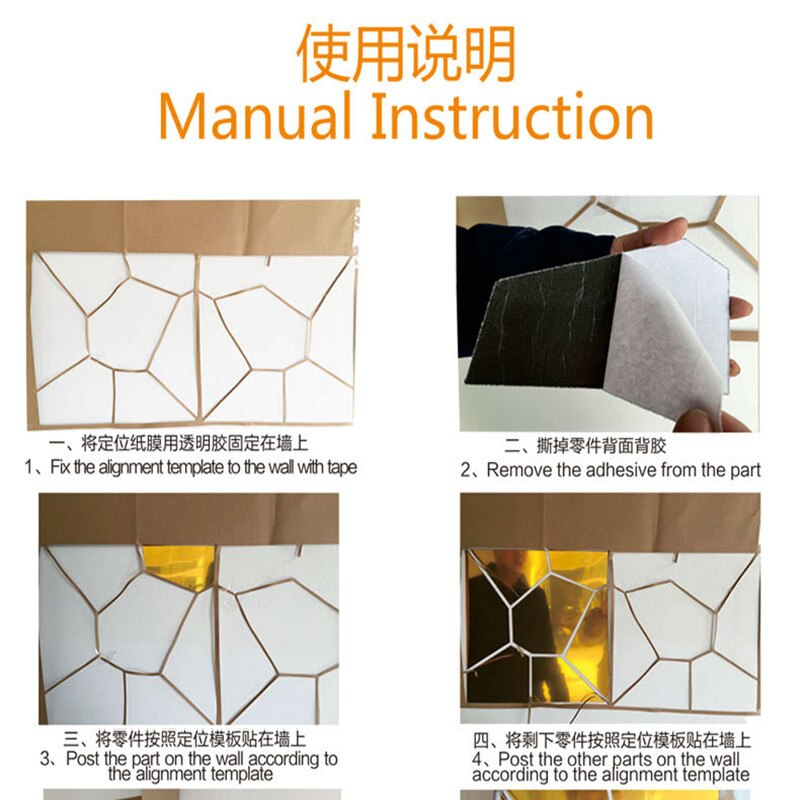 使用说明
Manual Instruction

一、将定位纸膜用透明胶固定在墙上
1、Fix the alignment template to the wall with tape

二、撕掉零件背面背胶
2、Remove the adhesive from the part

三、将零件按照定位模板贴在墙上
3、Post the part on the wall according to the alignment template

四、将剩下零件按照定位模板贴在墙上
4、Post the other parts on the wall according to the alignment template