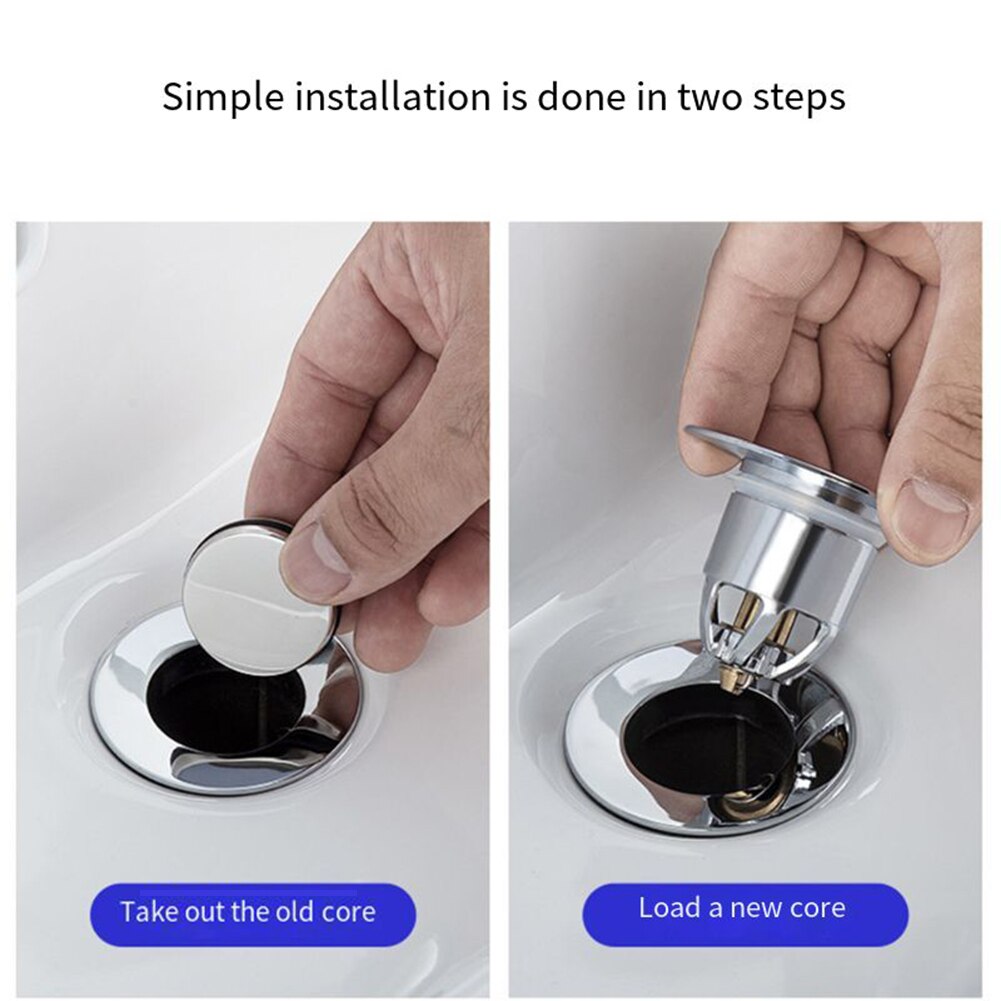 Simple installation is done in two steps

Take out the old core

Load a new core