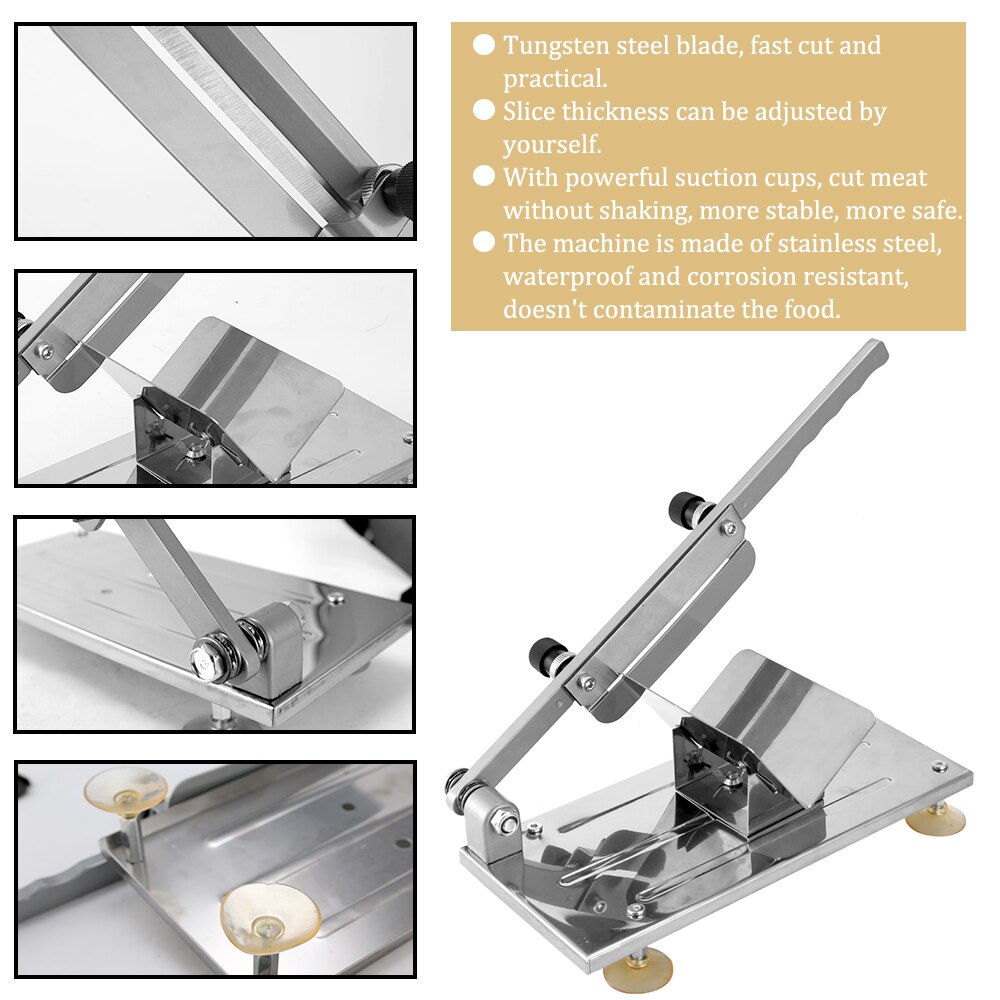 ● Tungsten steel blade, fast cut and practical.
● Slice thickness can be adjusted by yourself.
● With powerful suction cups, cut meat without shaking, more stable, more safe.
● The machine is made of stainless steel, waterproof and corrosion resistant, doesn't contaminate the food.