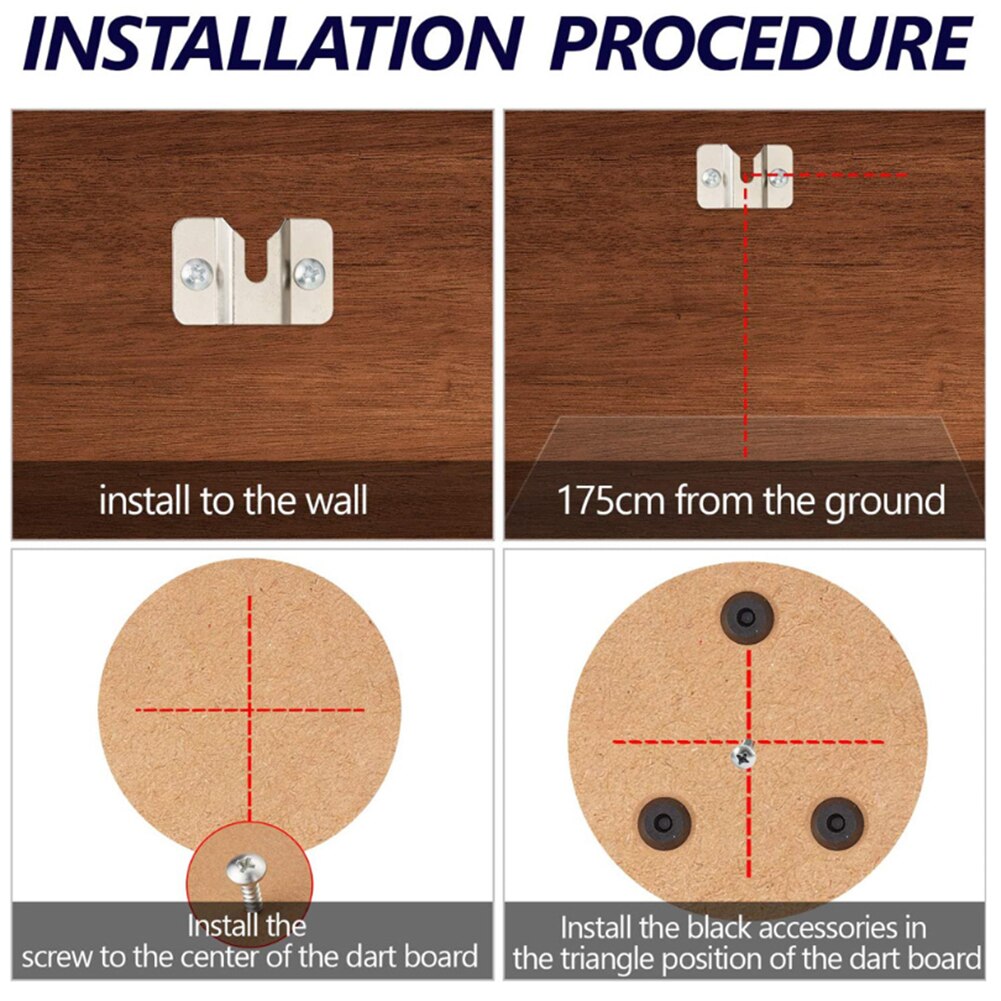 INSTALLATION PROCEDURE

install to the wall

175cm from the ground

Install the screw to the center of the dart board

Install the black accessories in the triangle position of the dart board