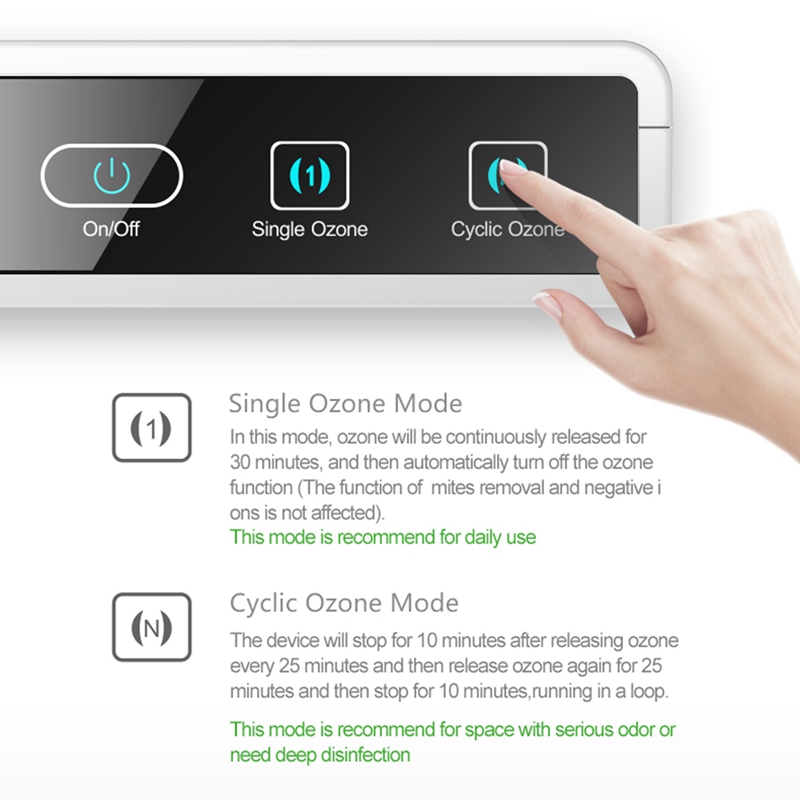 On/Off

(1)

Single Ozone

Cyclic Ozone

(1)

Single Ozone Mode

In this mode, ozone will be continuously released for 30 minutes, and then automatically turn off the ozone function (The function of mites removal and negative i ons is not affected).

This mode is recommend for daily use

(N)

Cyclic Ozone Mode

The device will stop for 10 minutes after releasing ozone every 25 minutes and then release ozone again for 25 minutes and then stop for 10 minutes,running in a loop.

This mode is recommend for space with serious odor or need deep disinfection