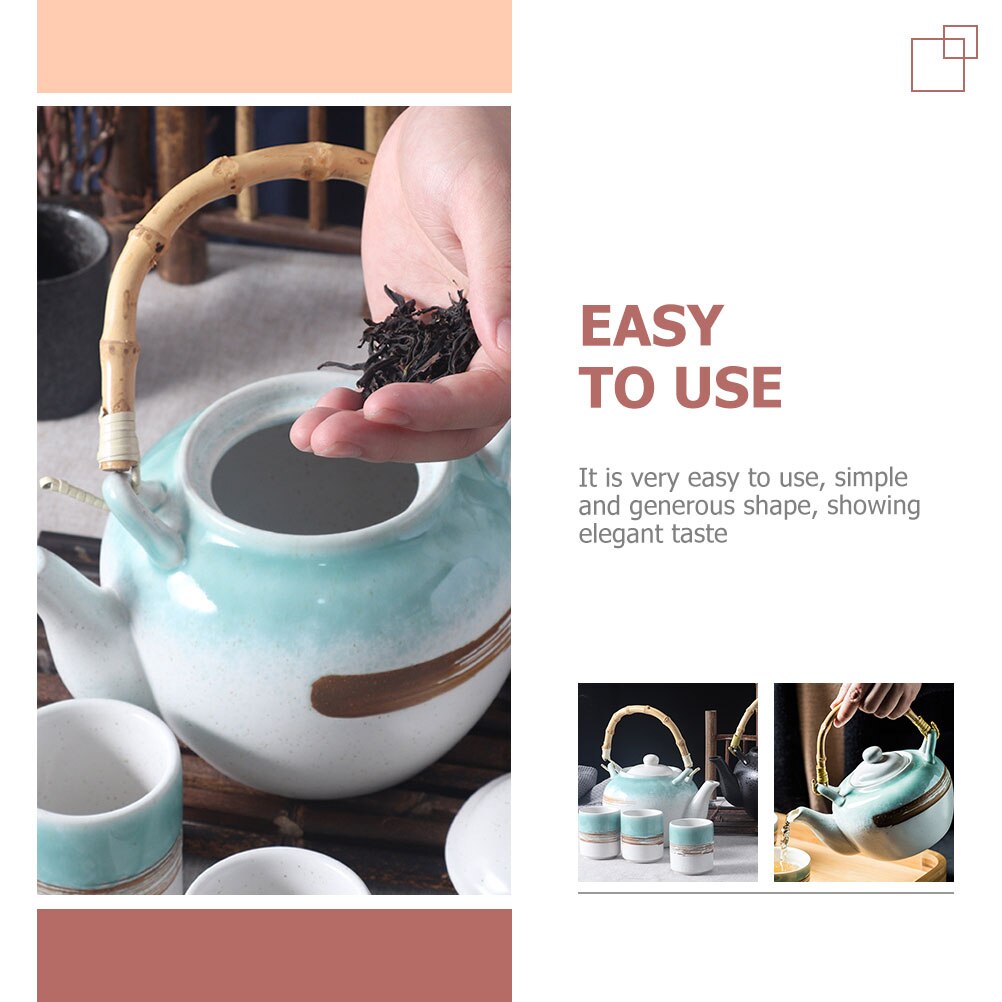 EASY
TO USE

It is very easy to use, simple and generous shape, showing elegant taste