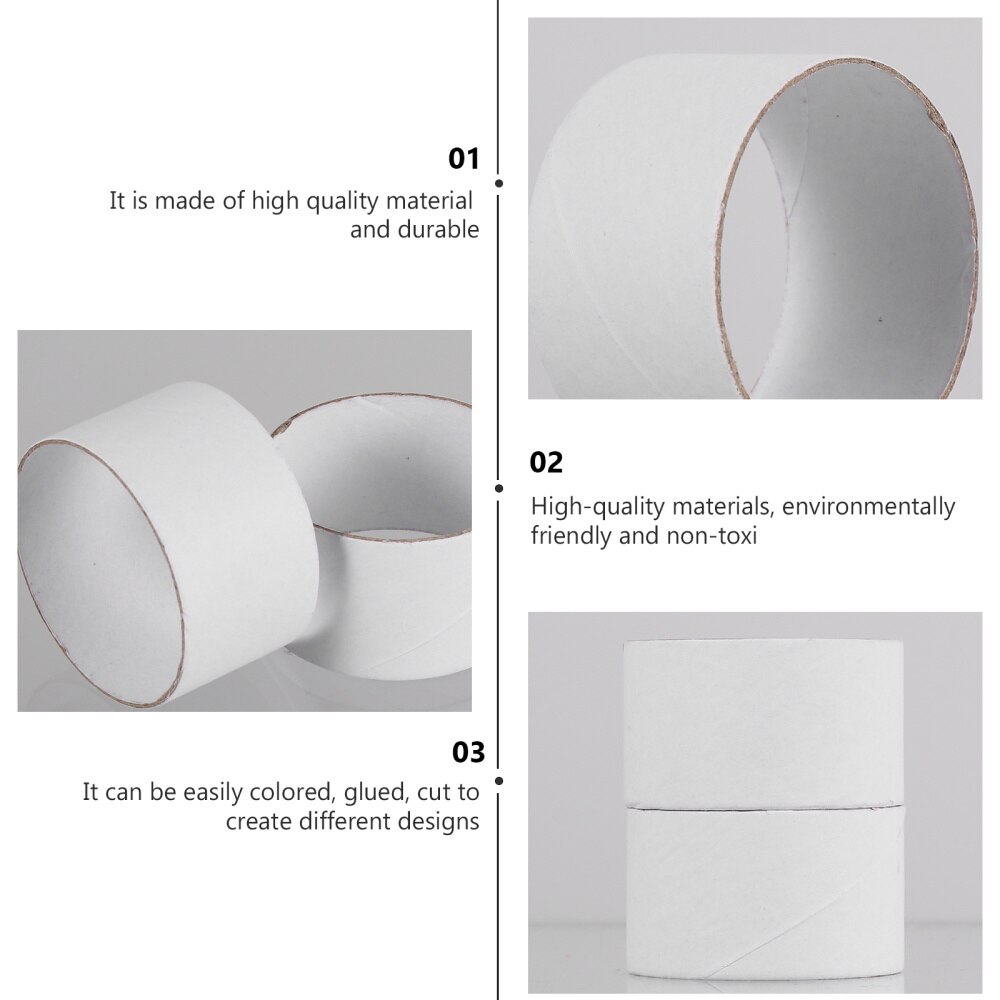 01

It is made of high quality material and durable

02

High-quality materials, environmentally friendly and non-toxi

03

It can be easily colored, glued, cut to create different designs